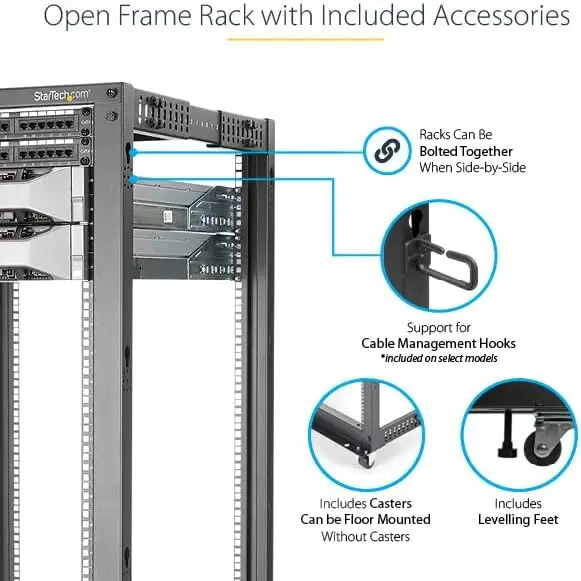 Open Frame Rack with Included Accessories

StarTech.com

Racks Can Be
Bolted Together
When Side-by-Side

Support for
Cable Management Hooks
*included on select models

Includes Casters
Can be Floor Mounted
Without Casters

Includes
Levelling Feet