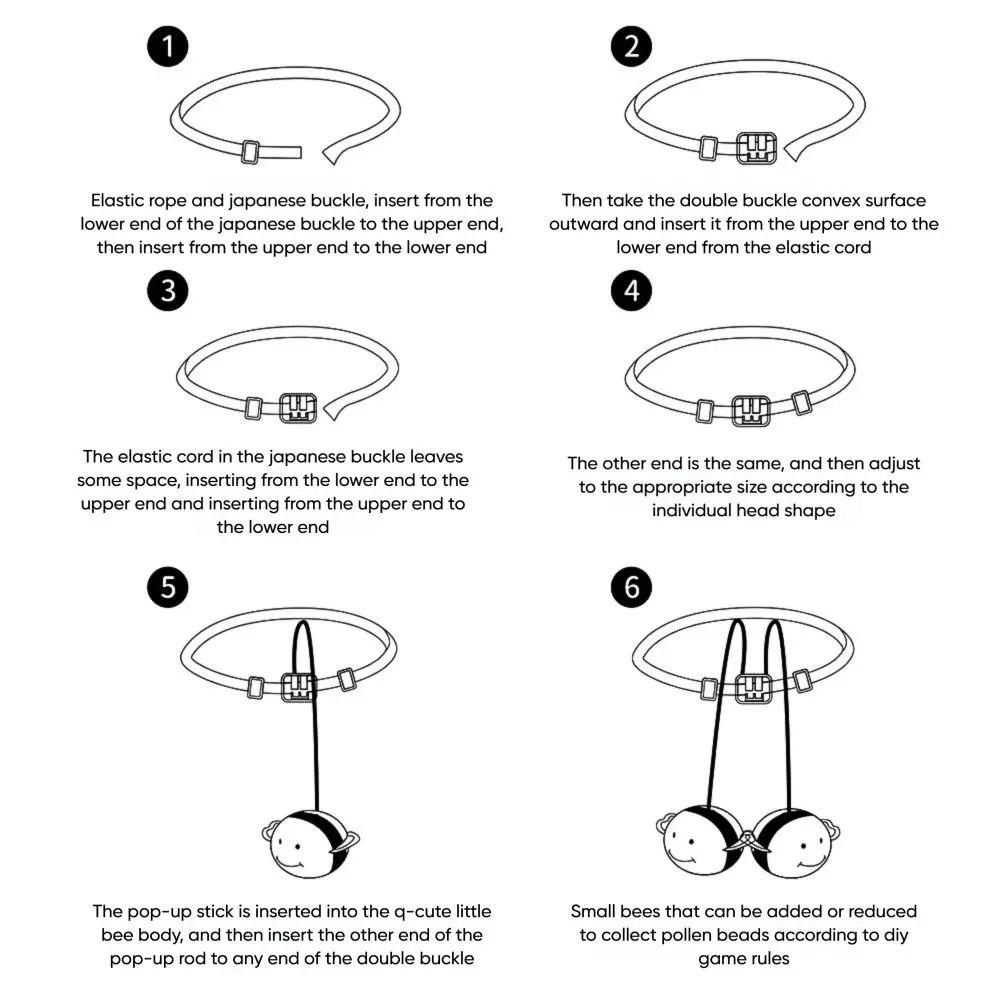 1

Elastic rope and japanese buckle, insert from the lower end of the japanese buckle to the upper end, then insert from the upper end to the lower end

2

Then take the double buckle convex surface outward and insert it from the upper end to the lower end from the elastic cord

3

The elastic cord in the japanese buckle leaves some space, inserting from the lower end to the upper end and inserting from the upper end to the lower end

4

The other end is the same, and then adjust to the appropriate size according to the individual head shape

5

The pop-up stick is inserted into the q-cute little bee body, and then insert the other end of the pop-up rod to any end of the double buckle

6

Small bees that can be added or reduced to collect pollen beads according to diy game rules