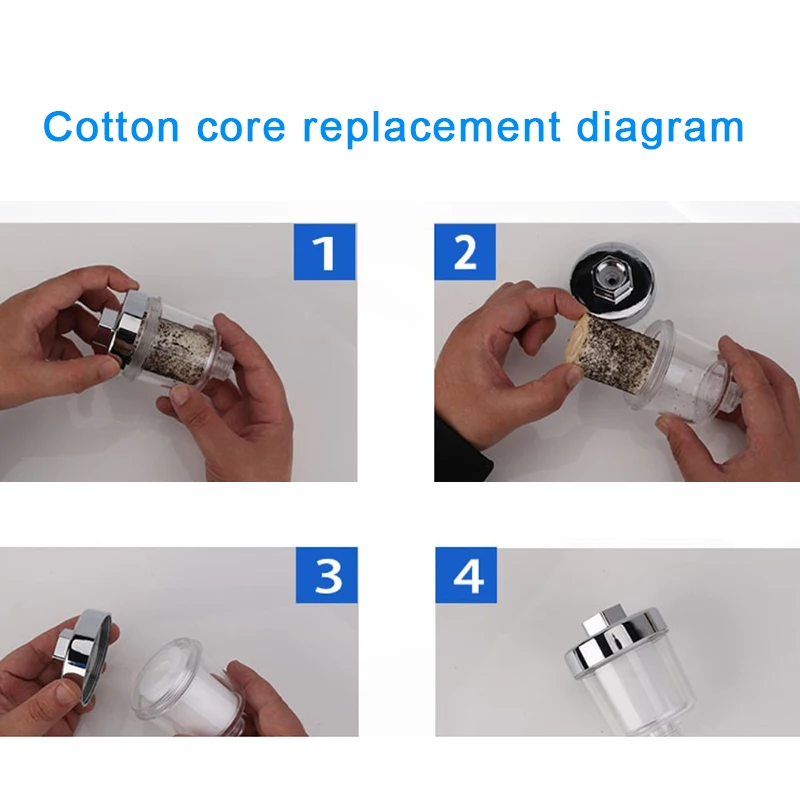 Cotton core replacement diagram

1

2

3

4