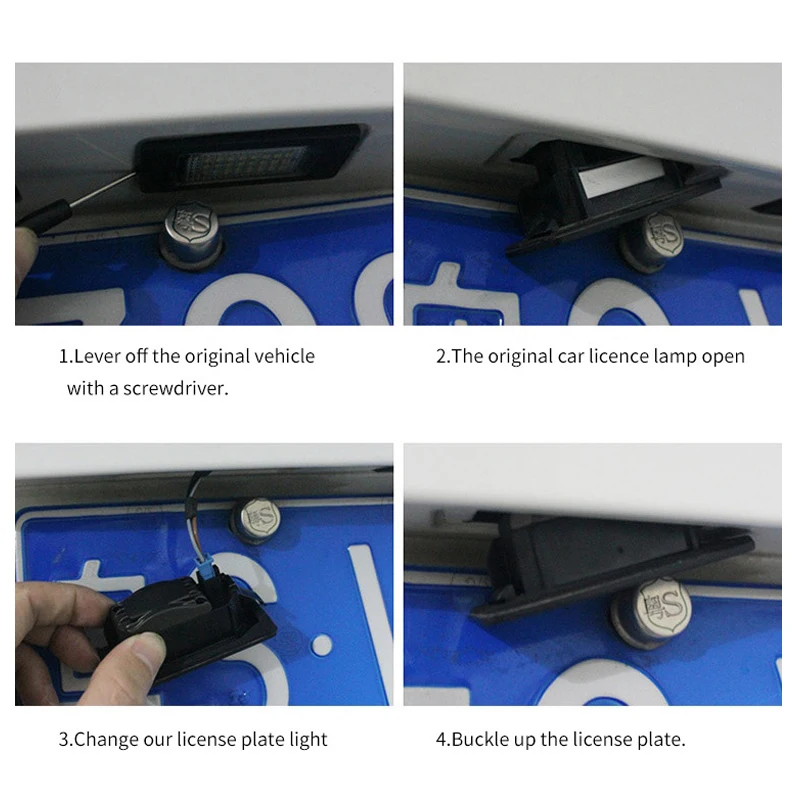 1.Lever off the original vehicle with a screwdriver.

2.The original car licence lamp open

3.Change our license plate light

4.Buckle up the license plate.