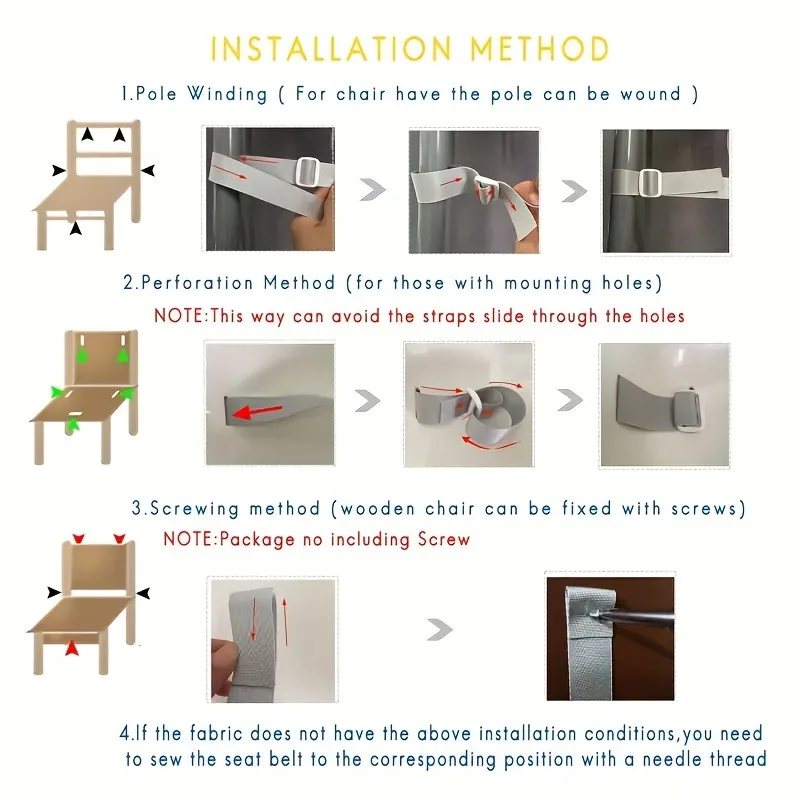 INSTALLATION METHOD

1.Pole Winding ( For chair have the pole can be wound )

2.Perforation Method (for those with mounting holes)

NOTE:This way can avoid the straps slide through the holes

3.Screwing method (wooden chair can be fixed with screws)

NOTE:Package no including Screw

4.If the fabric does not have the above installation conditions,you need to sew the seat belt to the corresponding position with a needle thread