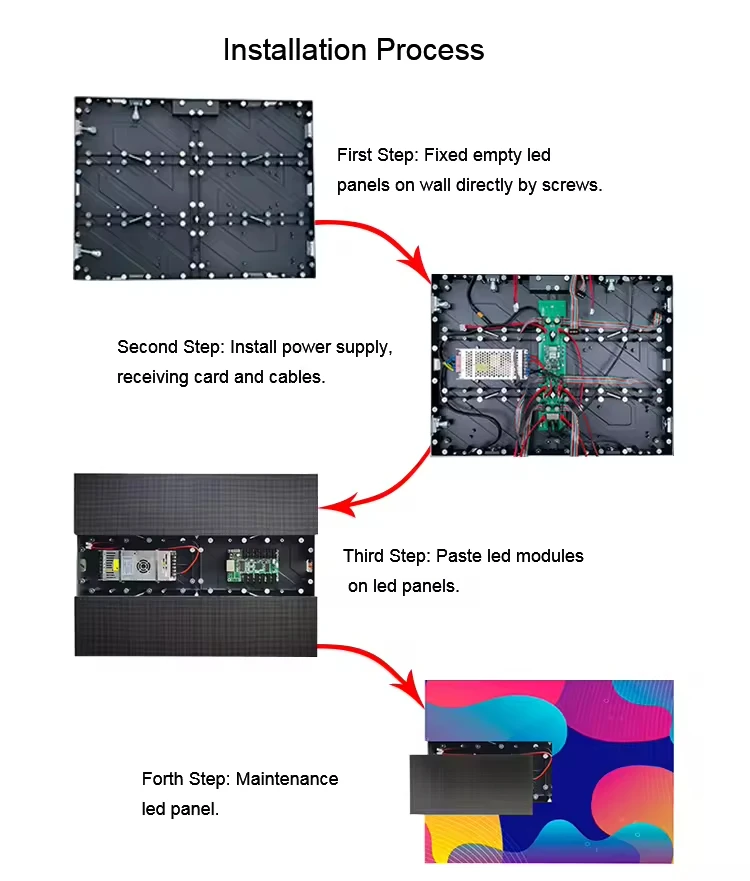 Installation Process

First Step: Fixed empty led panels on wall directly by screws.

Second Step: Install power supply, receiving card and cables.

Third Step: Paste led modules on led panels.

Forth Step: Maintenance led panel.