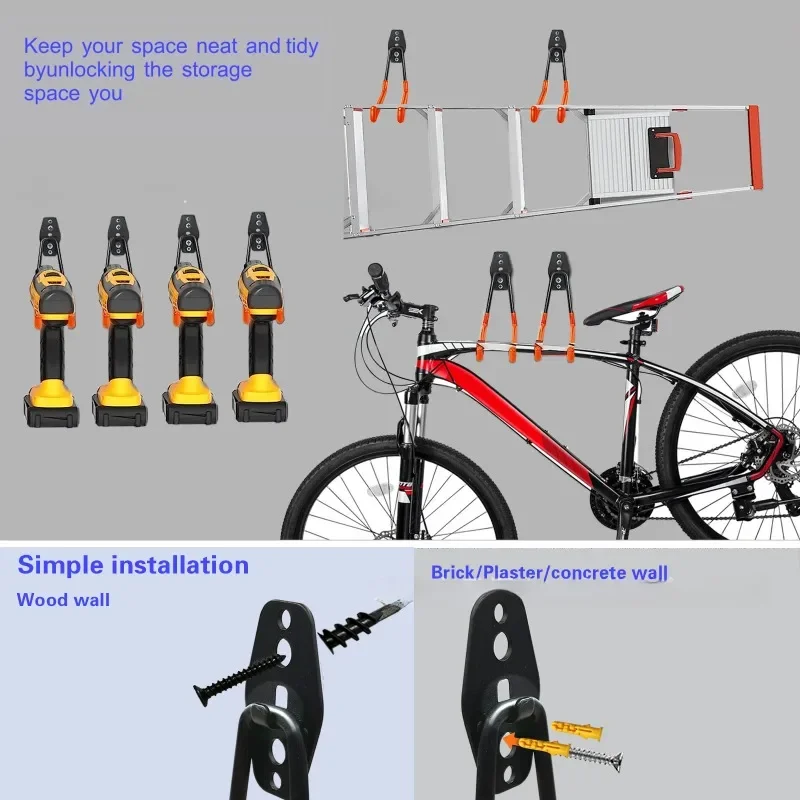 Keep your space neat and tidy byunlocking the storage space you

Simple installation

Wood wall

Brick/Plaster/concrete wall