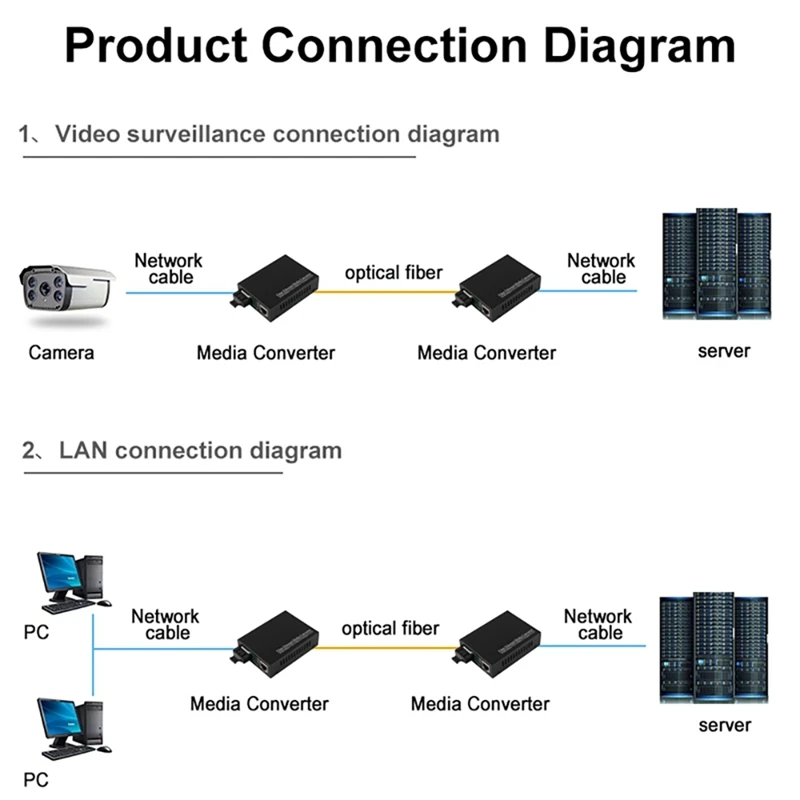 Product Connection Diagram

1、Video surveillance connection diagram

Network cable

optical fiber

Network cable

Camera

Media Converter

Media Converter

server

2、LAN connection diagram

PC

Network cable

optical fiber

Network cable

Media Converter

Media Converter

server

PC