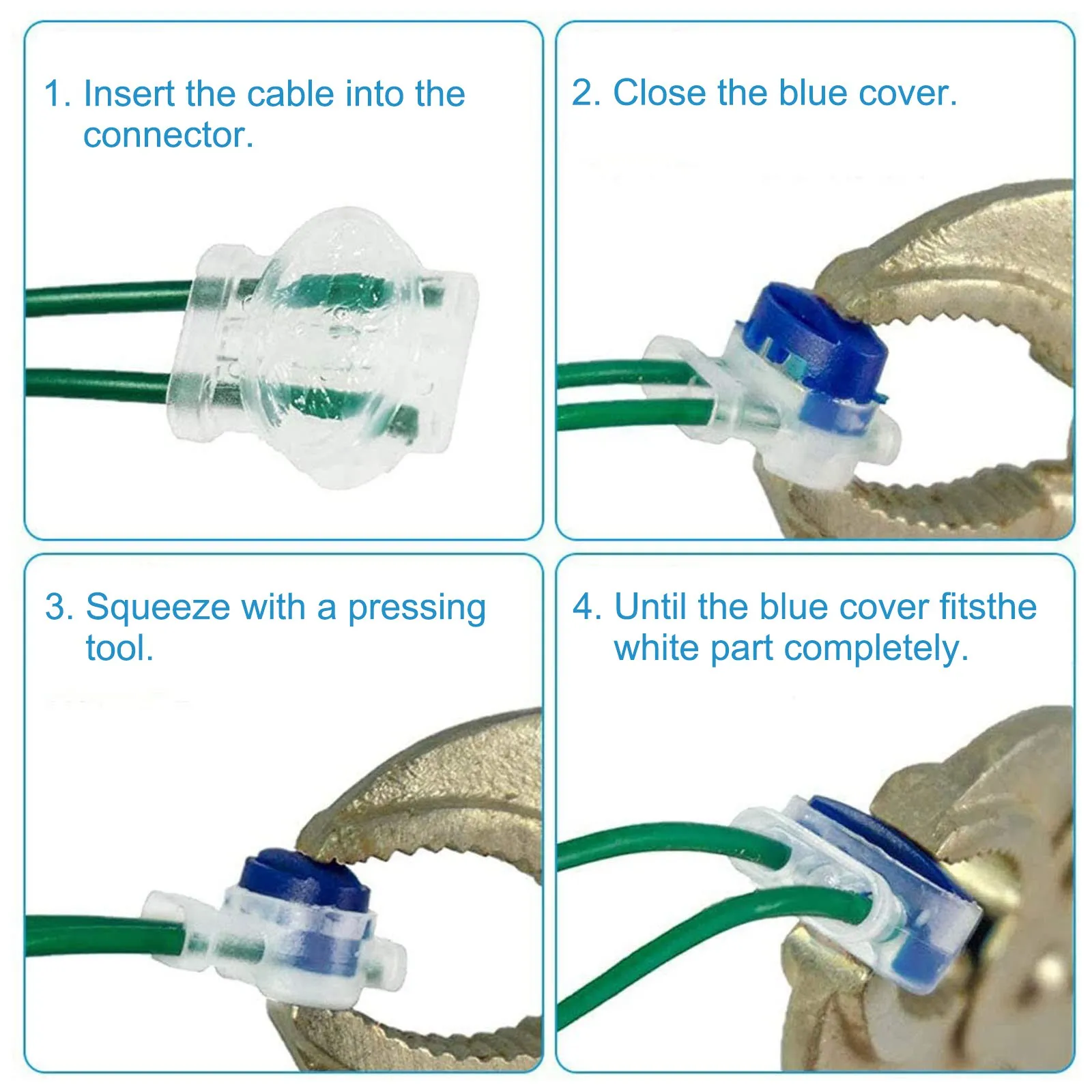 1. Insert the cable into the connector.

2. Close the blue cover.

3. Squeeze with a pressing tool.

4. Until the blue cover fitsthe white part completely.