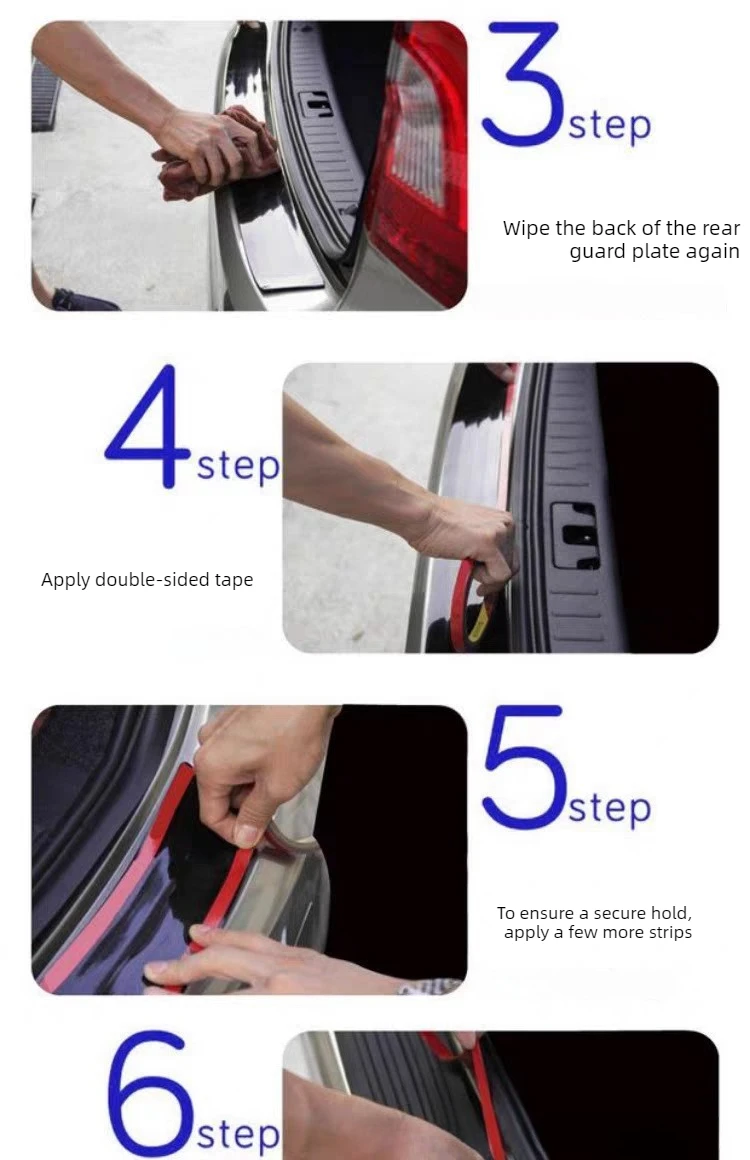 3step

Wipe the back of the rear guard plate again

4step

Apply double-sided tape

5step

To ensure a secure hold, apply a few more strips

6step