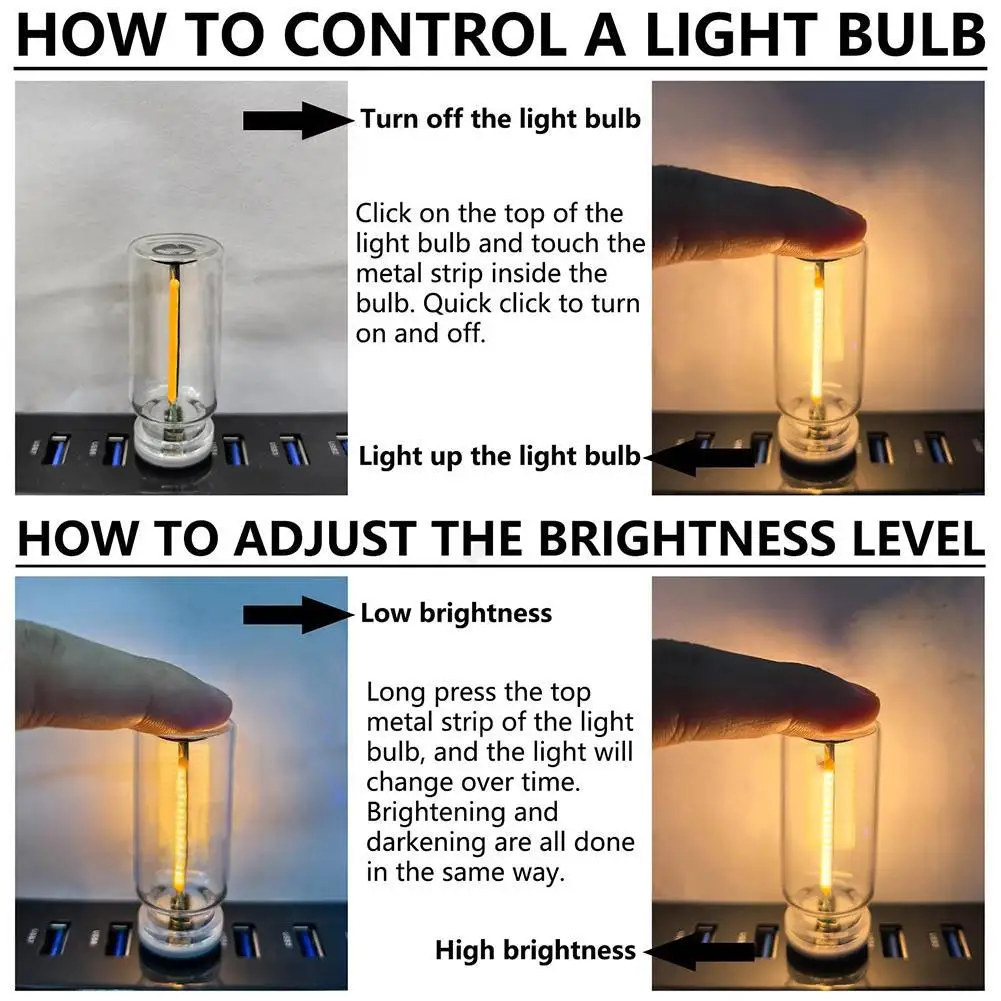 HOW TO CONTROL A LIGHT BULB

Turn off the light bulb

Click on the top of the light bulb and touch the metal strip inside the bulb. Quick click to turn on and off.

Light up the light bulb

HOW TO ADJUST THE BRIGHTNESS LEVEL

Low brightness

Long press the top metal strip of the light bulb, and the light will change over time. Brightening and darkening are all done in the same way.

High brightness