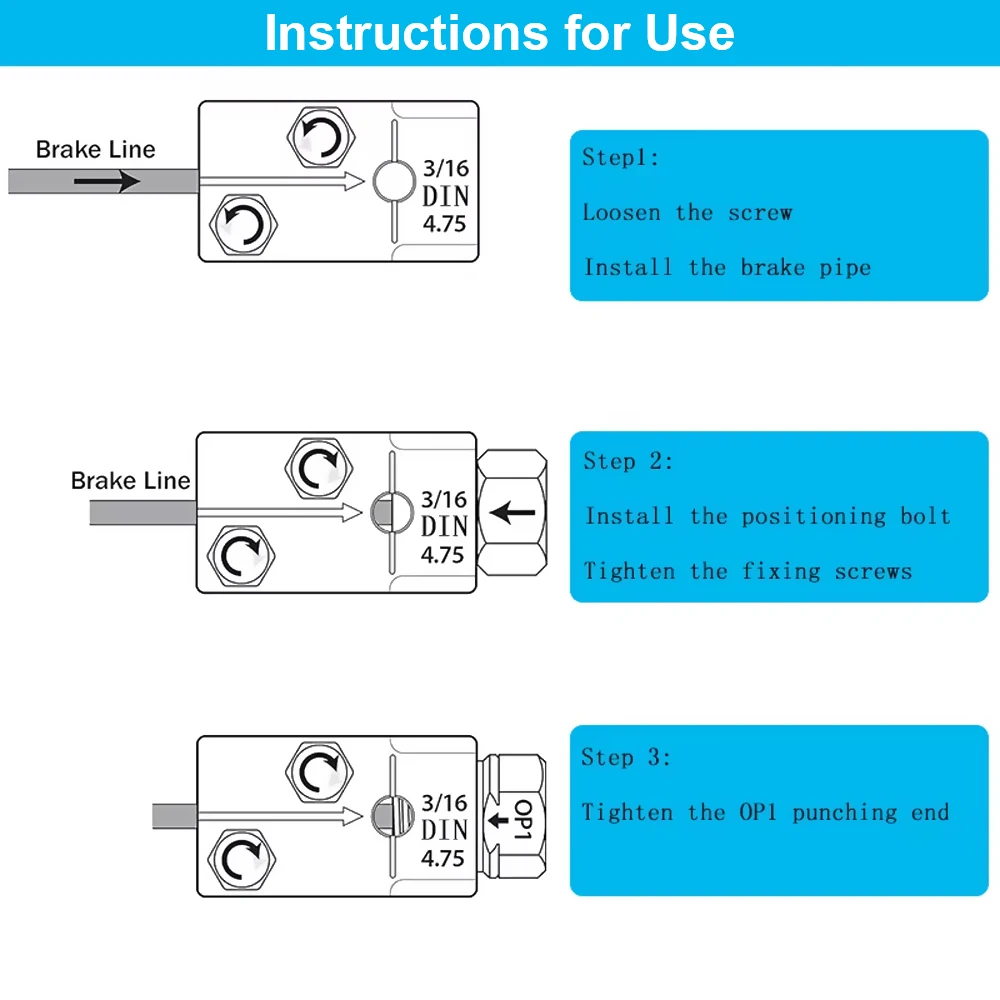 Instructions for Use

Brake Line

3/16
DIN
4.75

Step1:

Loosen the screw

Install the brake pipe

Brake Line

3/16
DIN
4.75

Step 2:

Install the positioning bolt

Tighten the fixing screws

3/16
DIN
4.75

OP1

Step 3:

Tighten the OP1 punching end