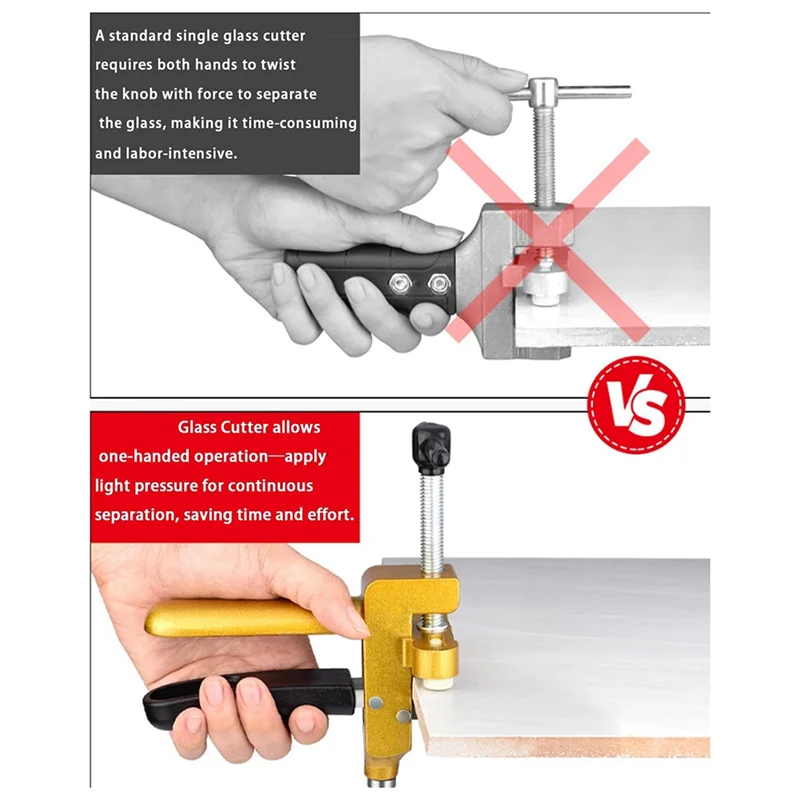 A standard single glass cutter requires both hands to twist the knob with force to separate the glass, making it time-consuming and labor-intensive.

VS

Glass Cutter allows one-handed operation—apply light pressure for continuous separation, saving time and effort.