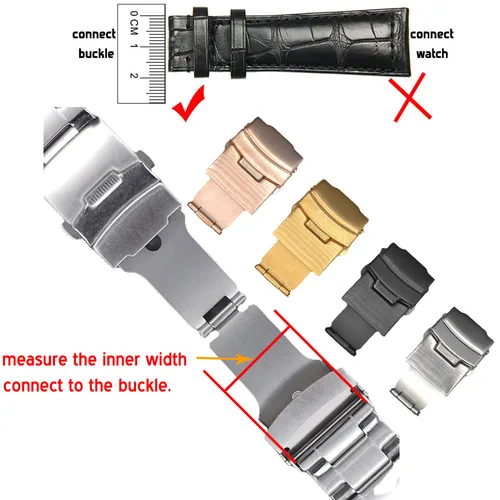 connect buckle

0 CM 1 2

connect watch

measure the inner width connect to the buckle.