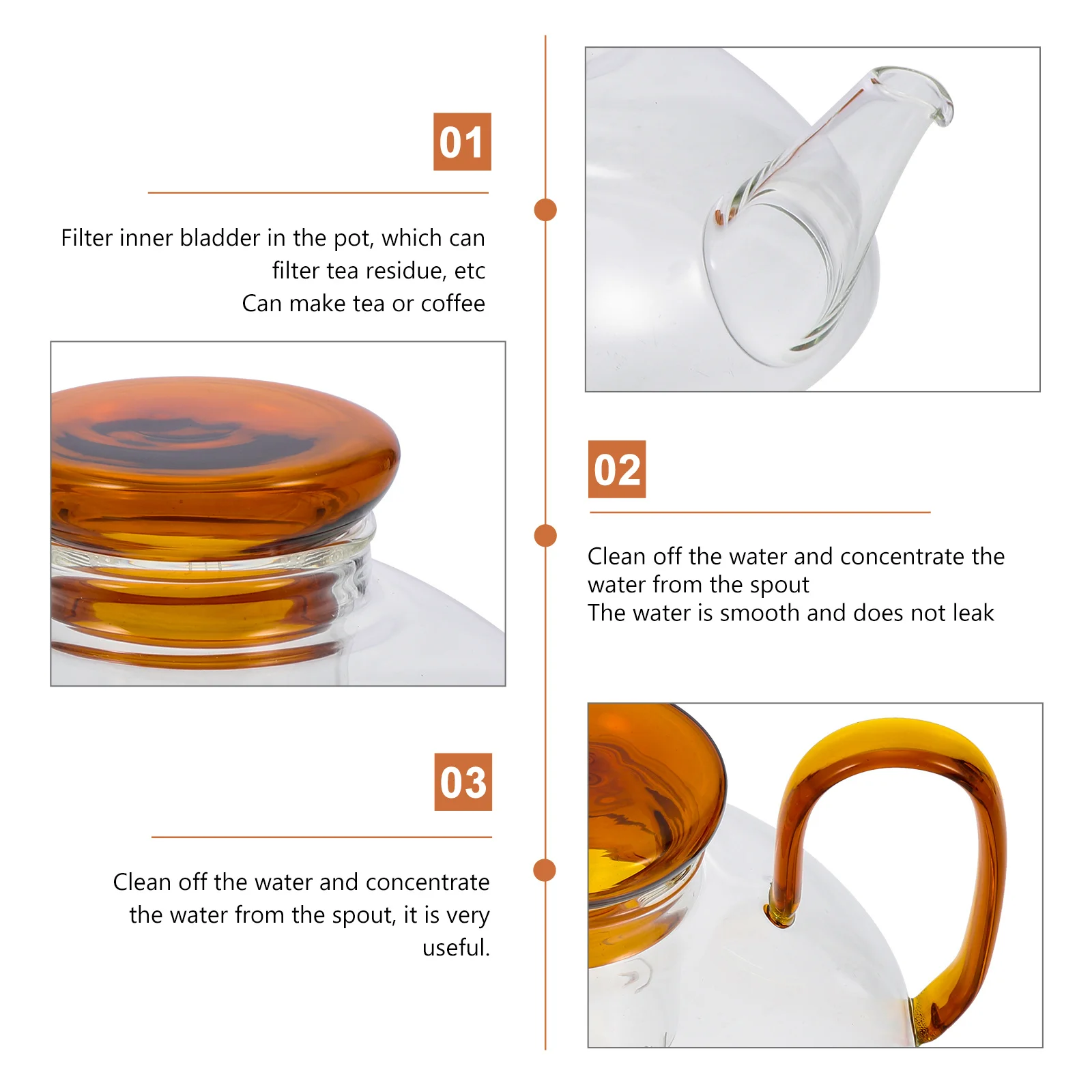 01

Filter inner bladder in the pot, which can filter tea residue, etc
Can make tea or coffee

02

Clean off the water and concentrate the water from the spout
The water is smooth and does not leak

03

Clean off the water and concentrate the water from the spout, it is very useful.