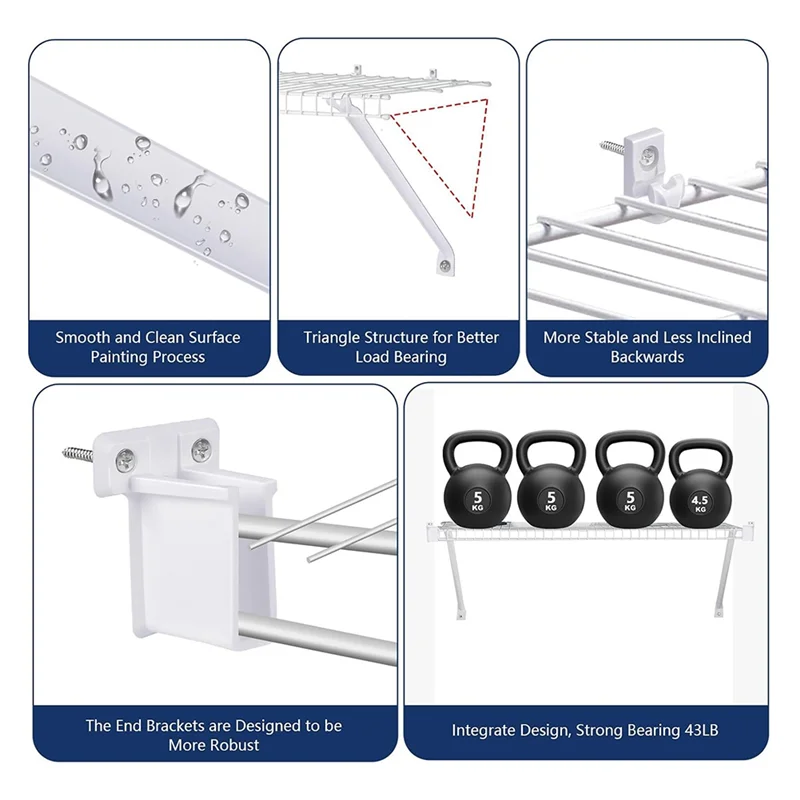 Smooth and Clean Surface Painting Process

Triangle Structure for Better Load Bearing

More Stable and Less Inclined Backwards

The End Brackets are Designed to be More Robust

5 KG

5 KG

5 KG

4.5 KG

Integrate Design, Strong Bearing 43LB