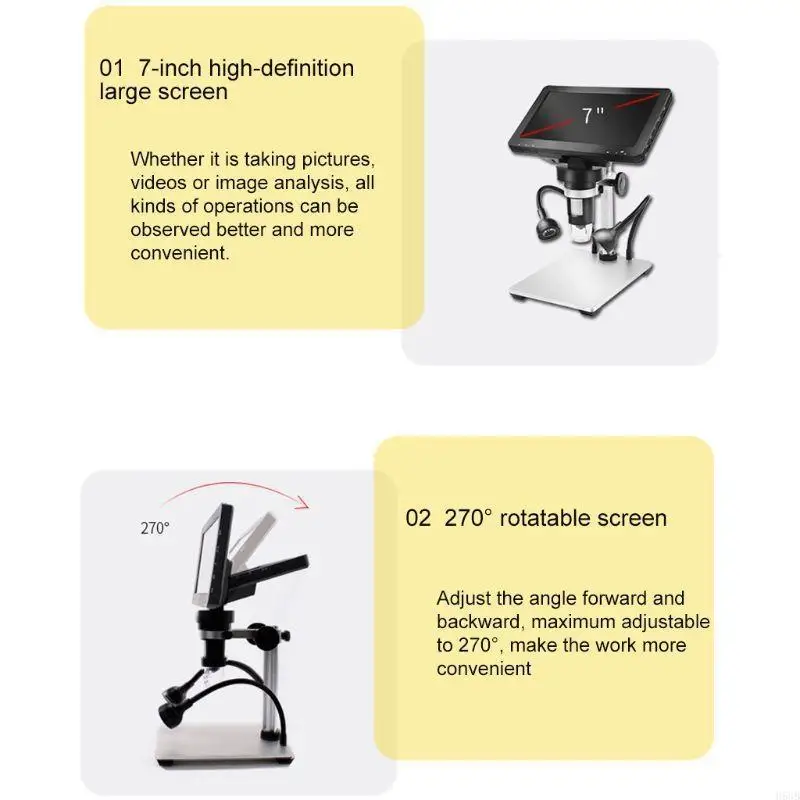 01 7-inch high-definition large screen

Whether it is taking pictures, videos or image analysis, all kinds of operations can be observed better and more convenient.

7"

270°

02 270° rotatable screen

Adjust the angle forward and backward, maximum adjustable to 270°, make the work more convenient