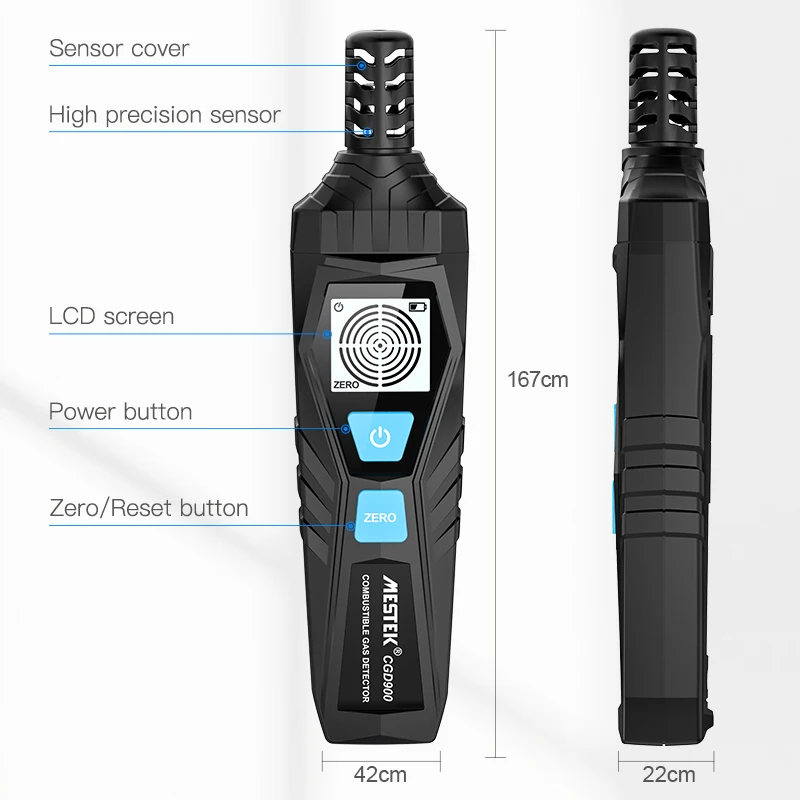 Sensor cover

High precision sensor

LCD screen

ZERO

Power button

Zero/Reset button

ZERO

MESTEK®
CGD900
COMBUSTIBLE GAS DETECTOR

167cm

42cm

22cm