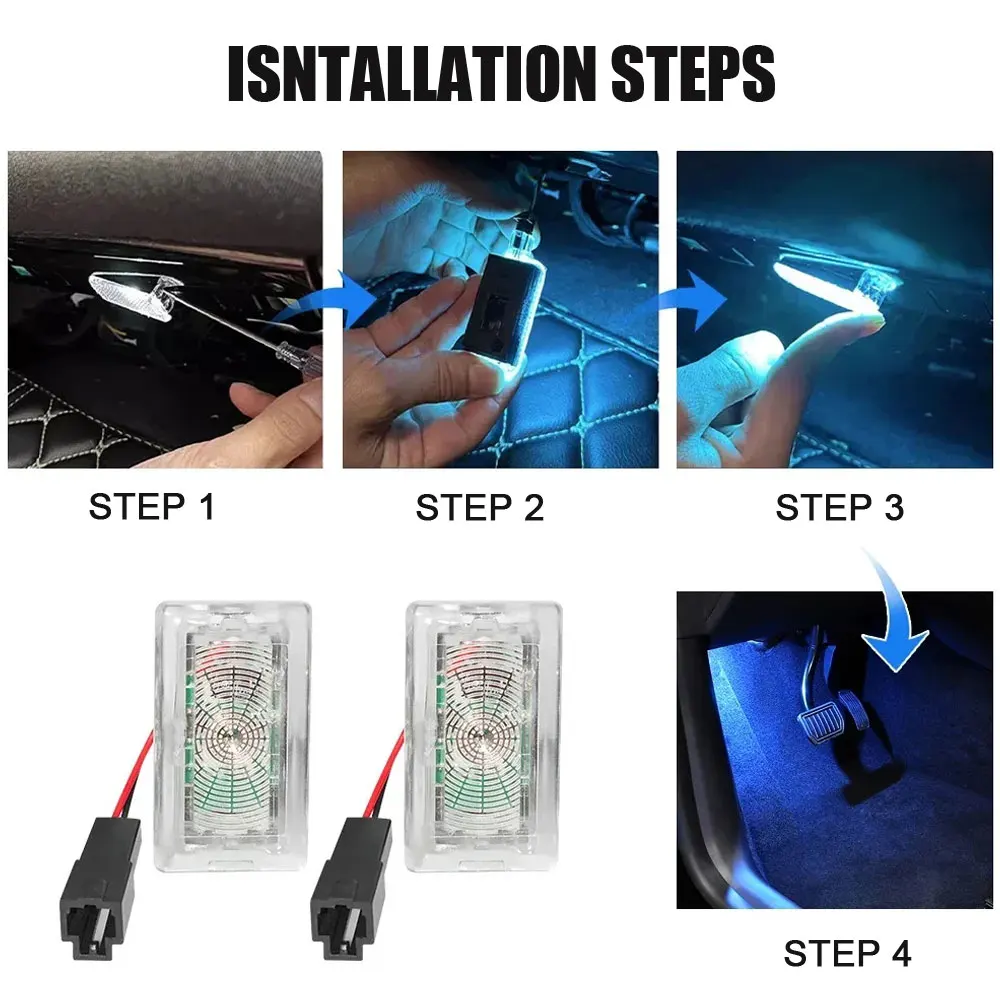 ISNTALLATION STEPS

STEP 1

STEP 2

STEP 3

STEP 4