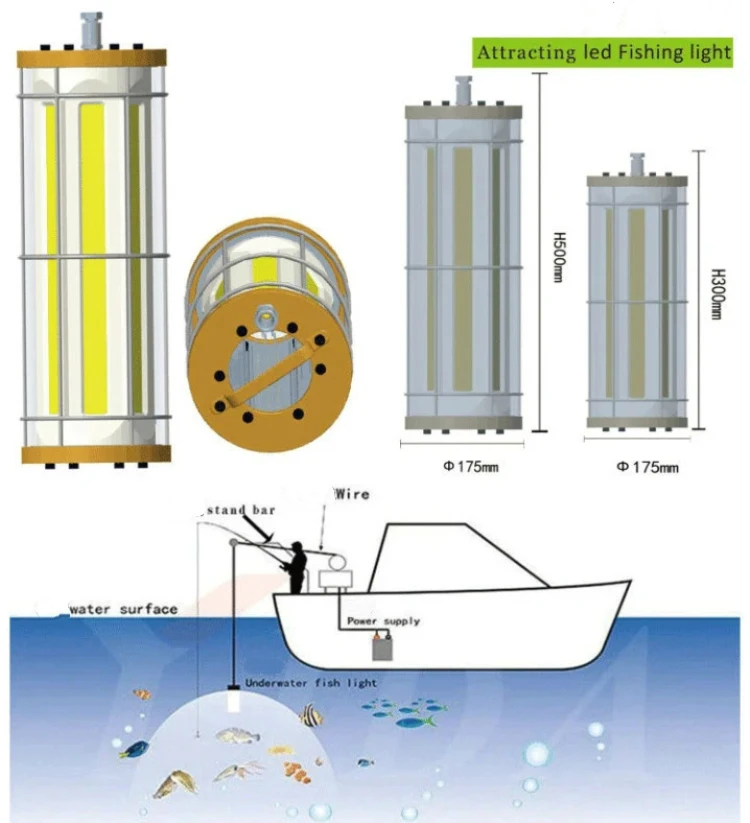 Attracting led Fishing light

H500mm

H300mm

Φ 175mm

Φ 175mm

stand bar

Wire

water surface

Power supply

Underwater fish light