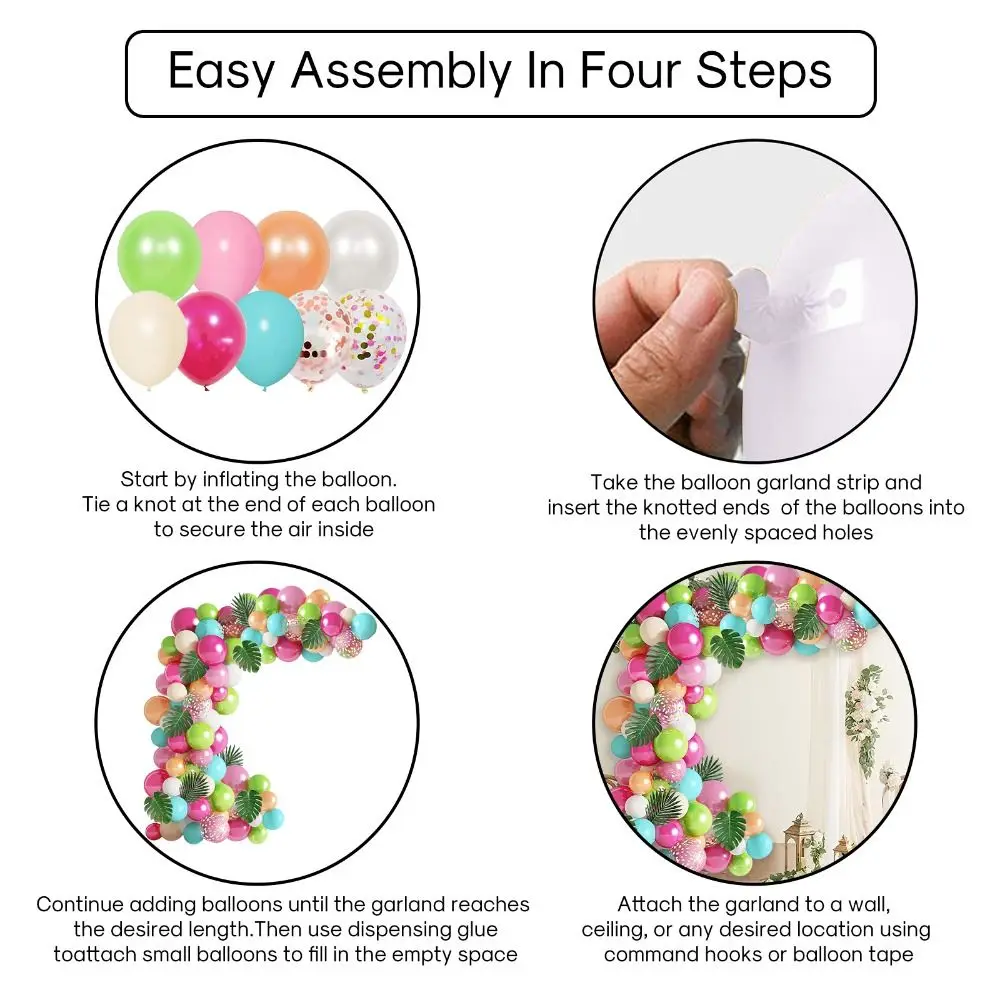 Easy Assembly In Four Steps

Start by inflating the balloon.
Tie a knot at the end of each balloon to secure the air inside

Take the balloon garland strip and insert the knotted ends of the balloons into the evenly spaced holes

Continue adding balloons until the garland reaches the desired length.Then use dispensing glue toattach small balloons to fill in the empty space

Attach the garland to a wall, ceiling, or any desired location using command hooks or balloon tape