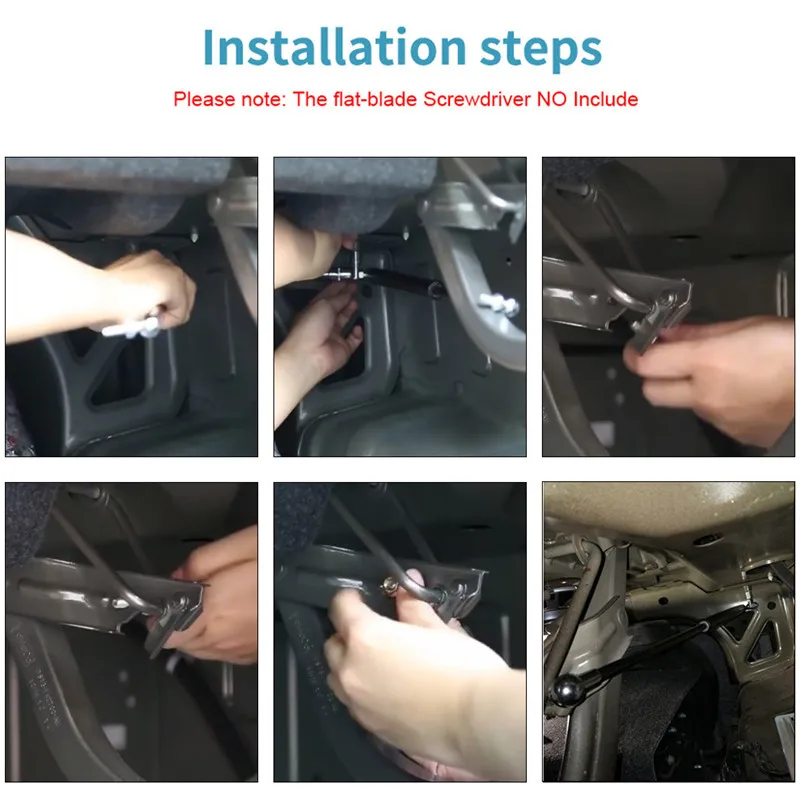 Installation steps

Please note: The flat-blade Screwdriver NO Include