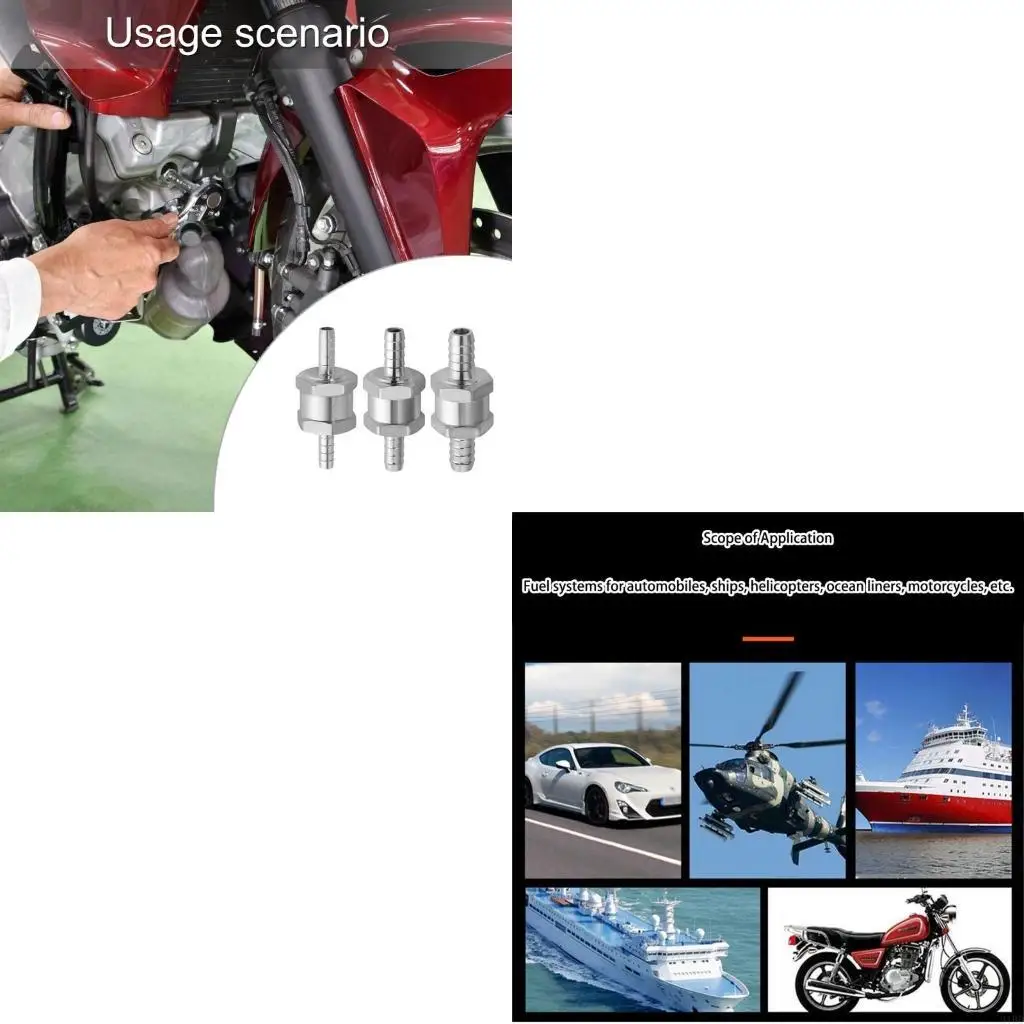 Usage scenario

Scope of Application

Fuel systems for automobiles, ships, helicopters, ocean liners, motorcycles, etc.