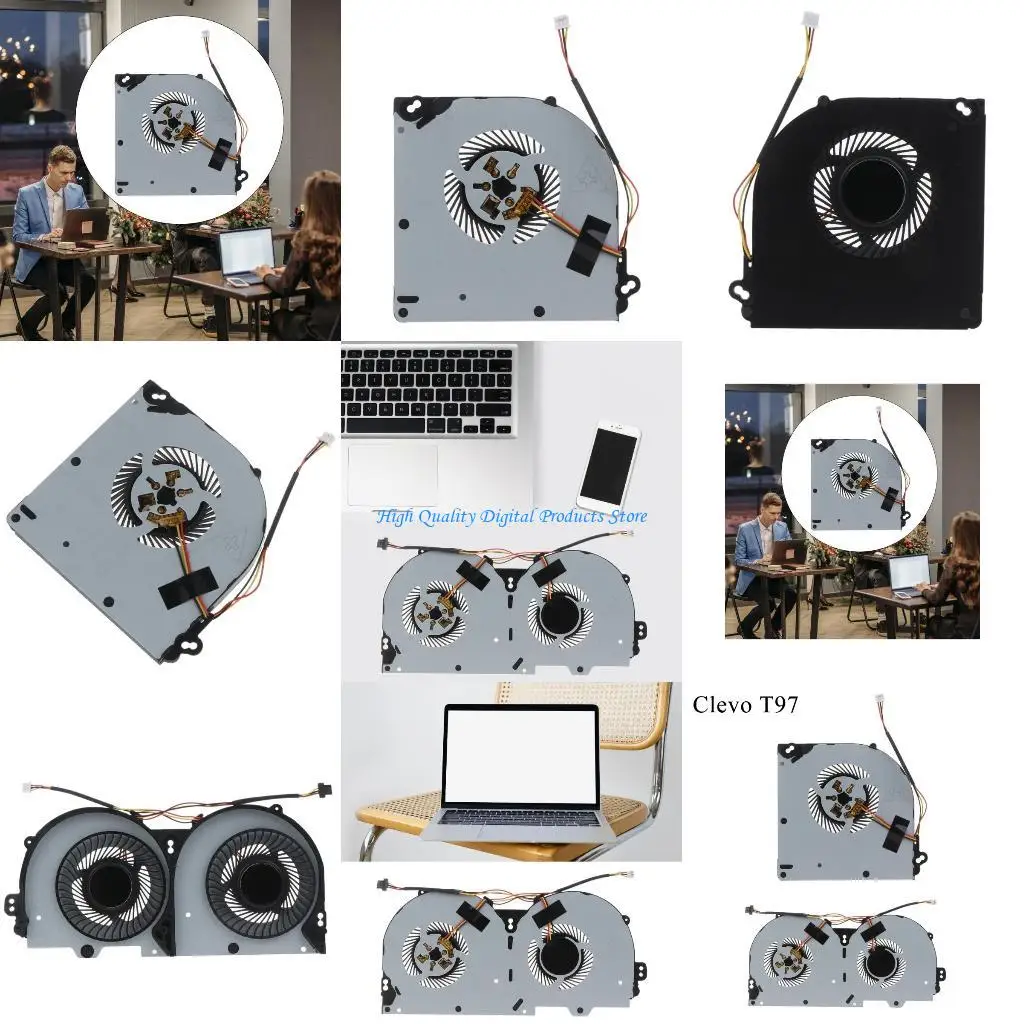 High Quality Digital Products Store

Clevo T97