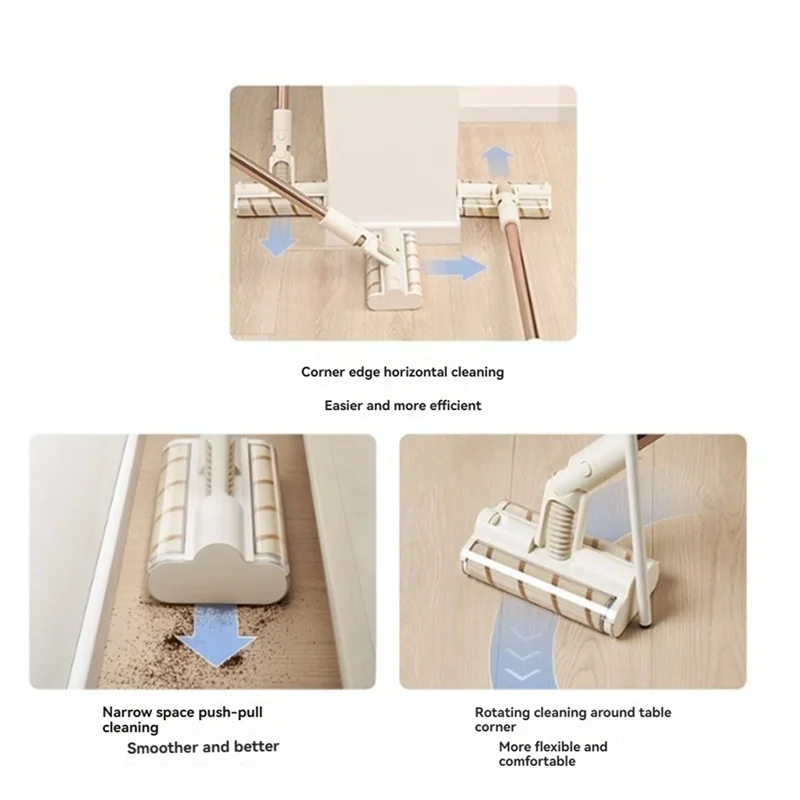 Corner edge horizontal cleaning

Easier and more efficient

Narrow space push-pull cleaning

Smoother and better

Rotating cleaning around table corner

More flexible and comfortable