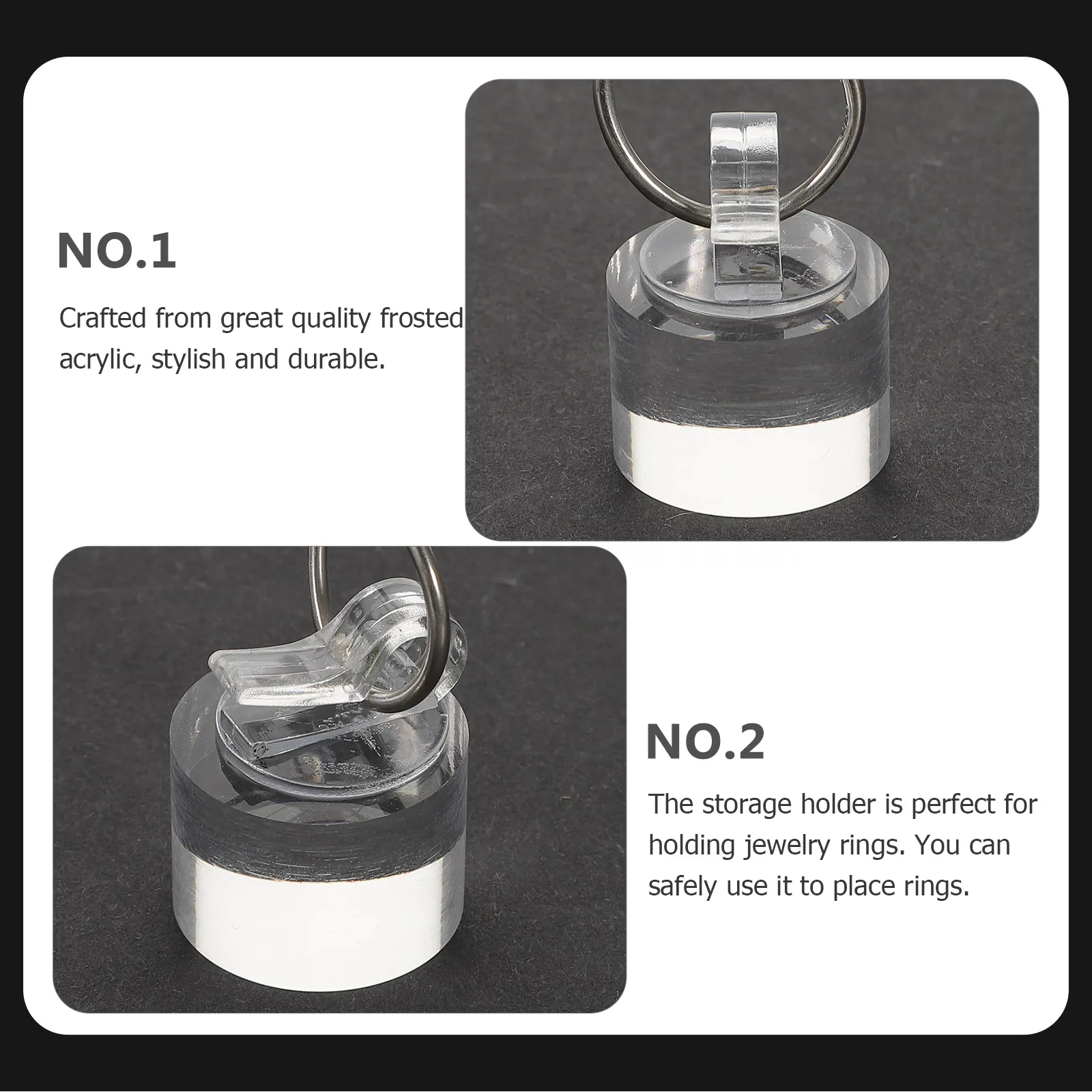 NO.1

Crafted from great quality frosted acrylic, stylish and durable.

NO.2

The storage holder is perfect for holding jewelry rings. You can safely use it to place rings.