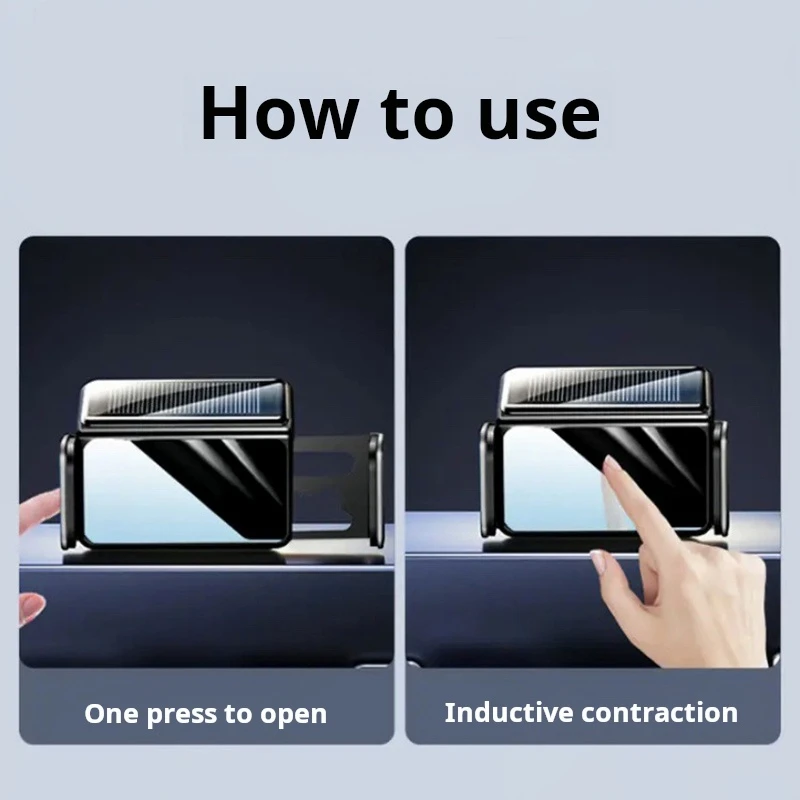 How to use

One press to open

Inductive contraction