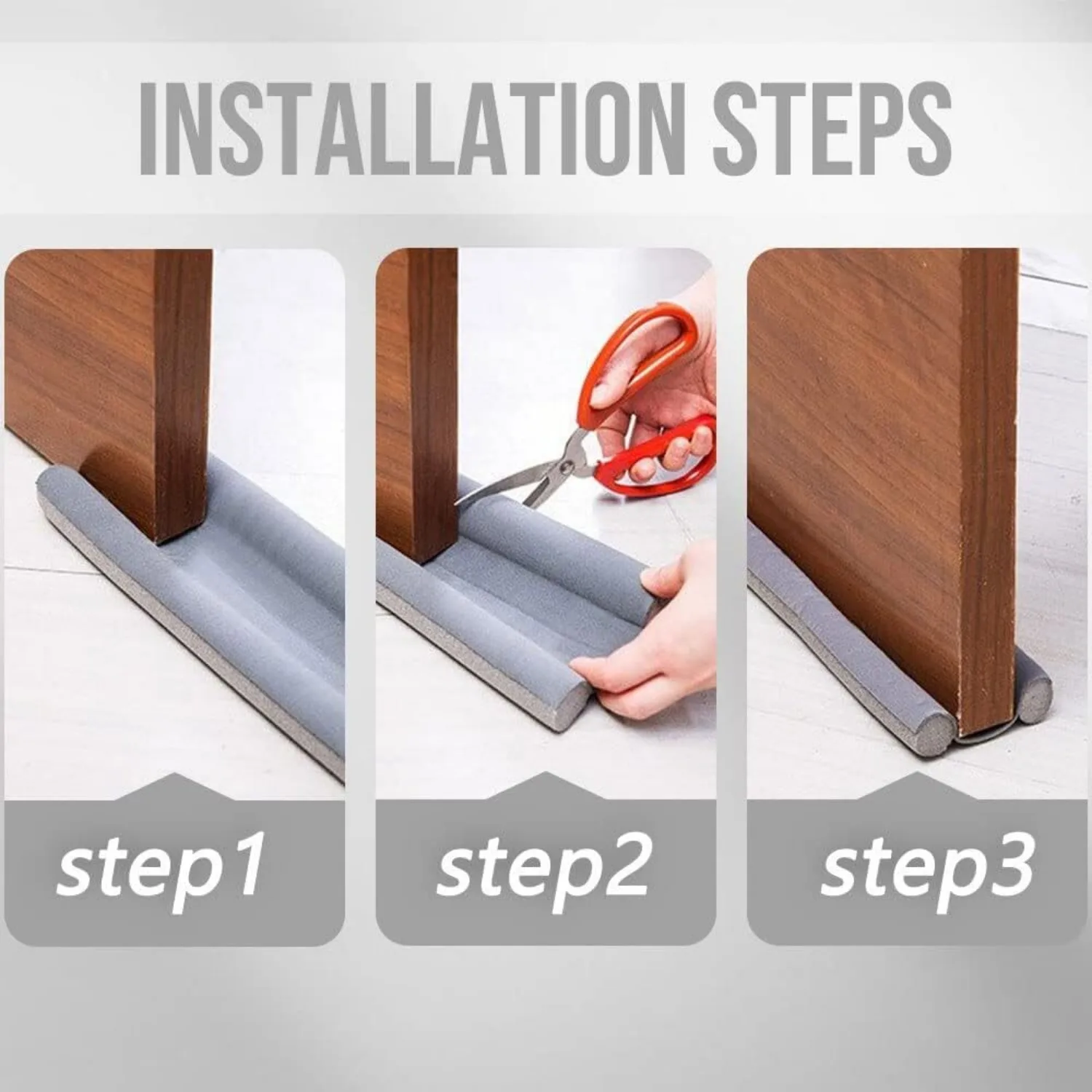 INSTALLATION STEPS

step1

step2

step3