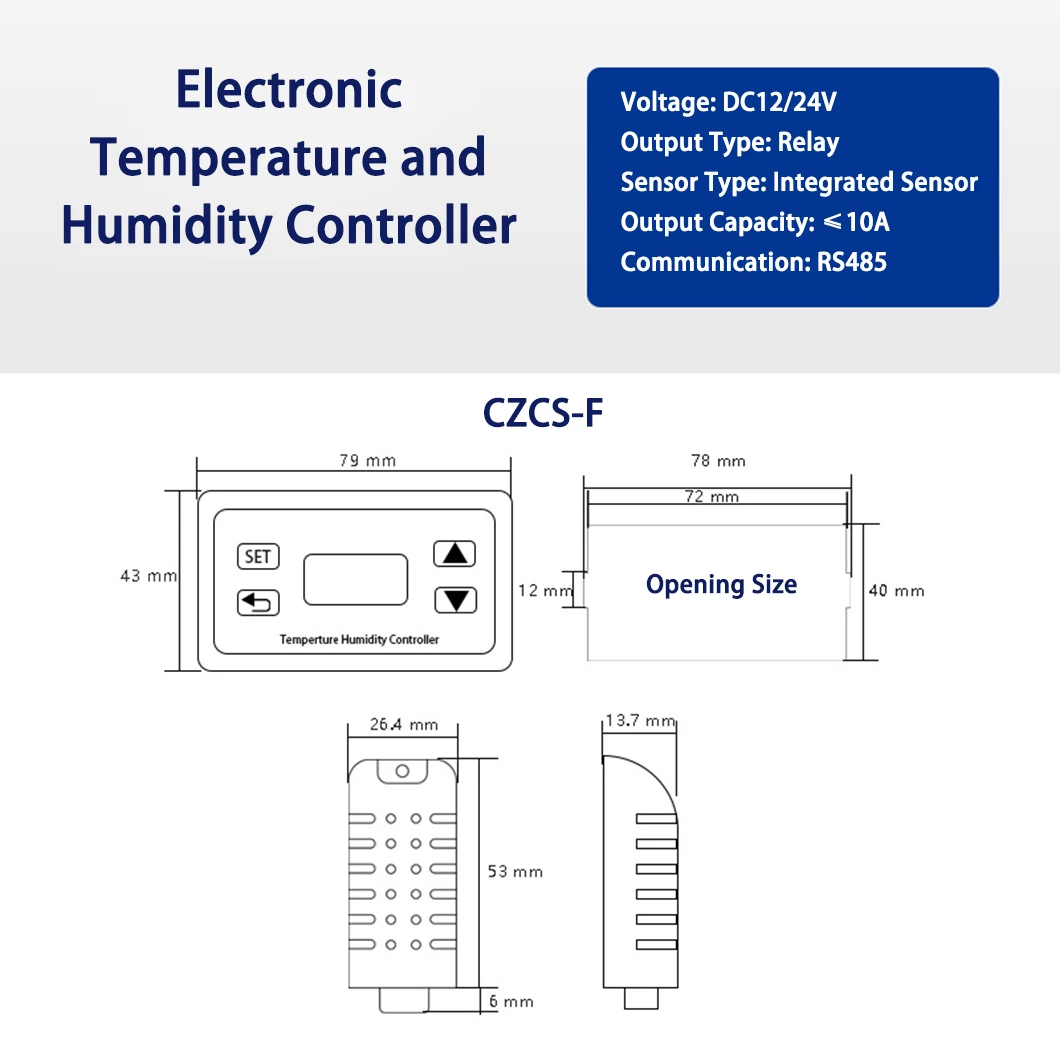 Electronic Temperature and Humidity Controller

Voltage: DC12/24V
Output Type: Relay
Sensor Type: Integrated Sensor
Output Capacity: ≤10A
Communication: RS485

CZCS-F

79 mm

43 mm

SET

Temperture Humidity Controller

78 mm

72 mm

12 mm

Opening Size

40 mm

26.4 mm

53 mm

6 mm

13.7 mm