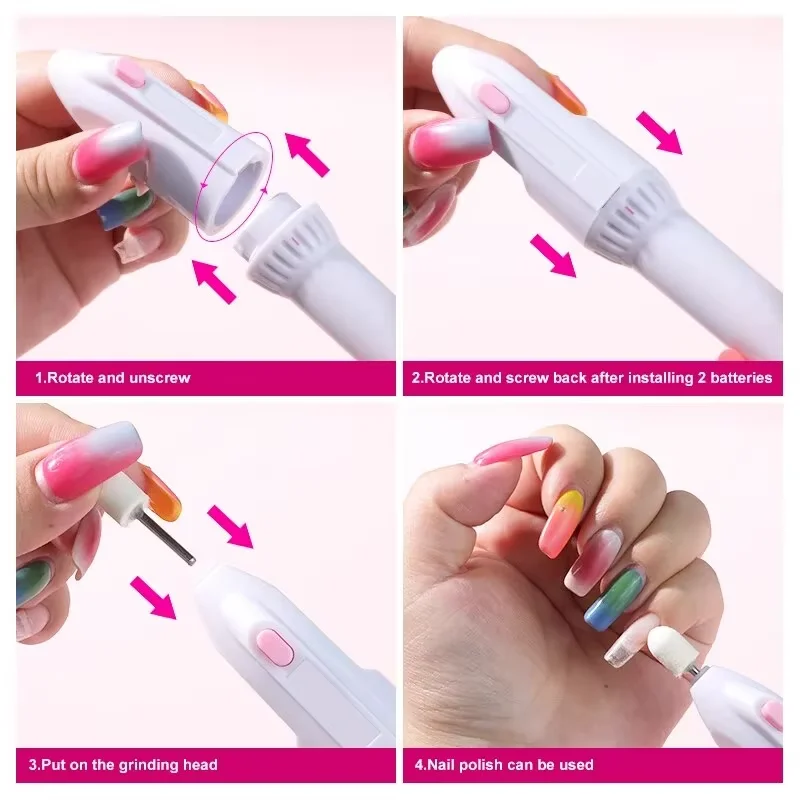 1.Rotate and unscrew

2.Rotate and screw back after installing 2 batteries

3.Put on the grinding head

4.Nail polish can be used