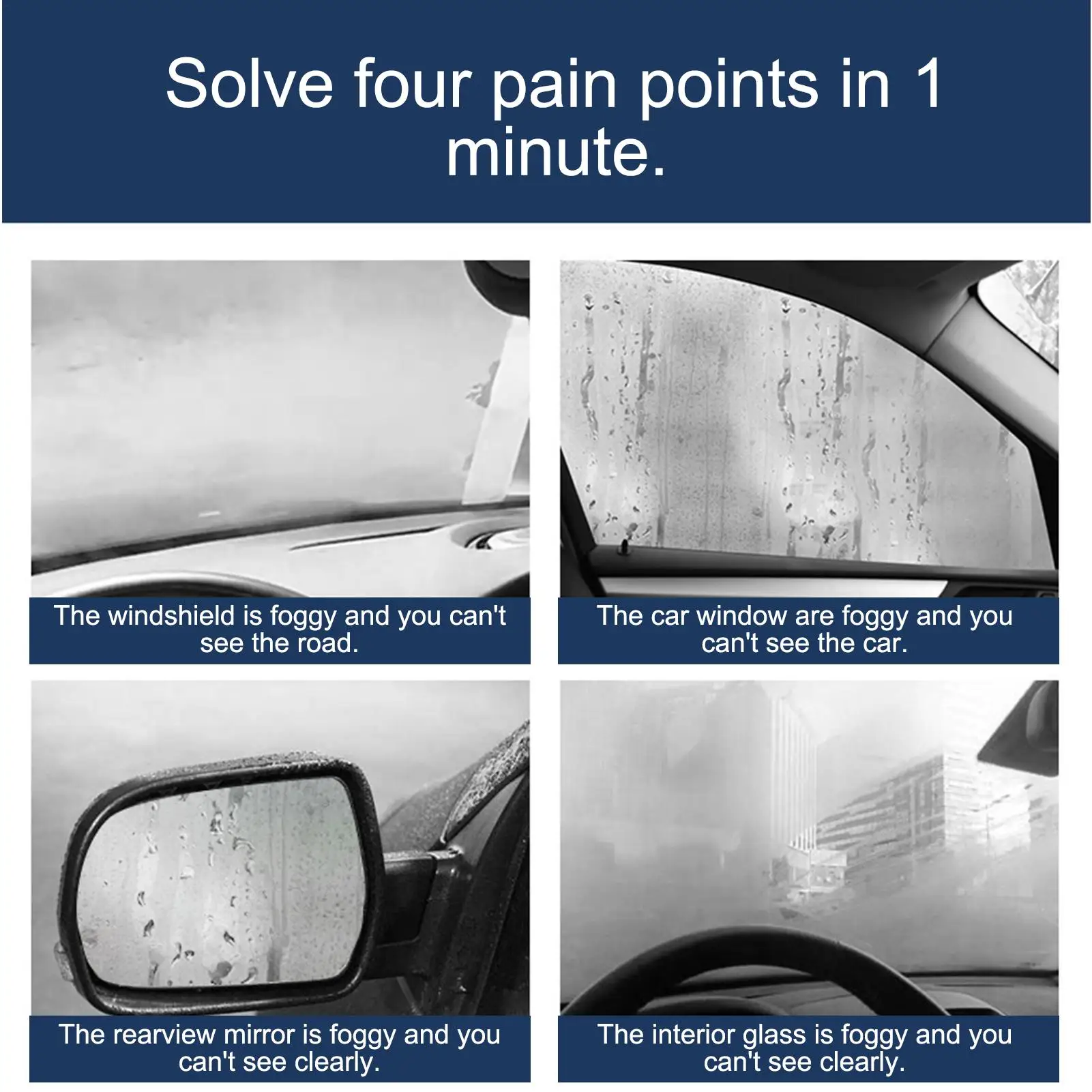 Solve four pain points in 1 minute.

The windshield is foggy and you can't see the road.

The car window are foggy and you can't see the car.

The rearview mirror is foggy and you can't see clearly.

The interior glass is foggy and you can't see clearly.