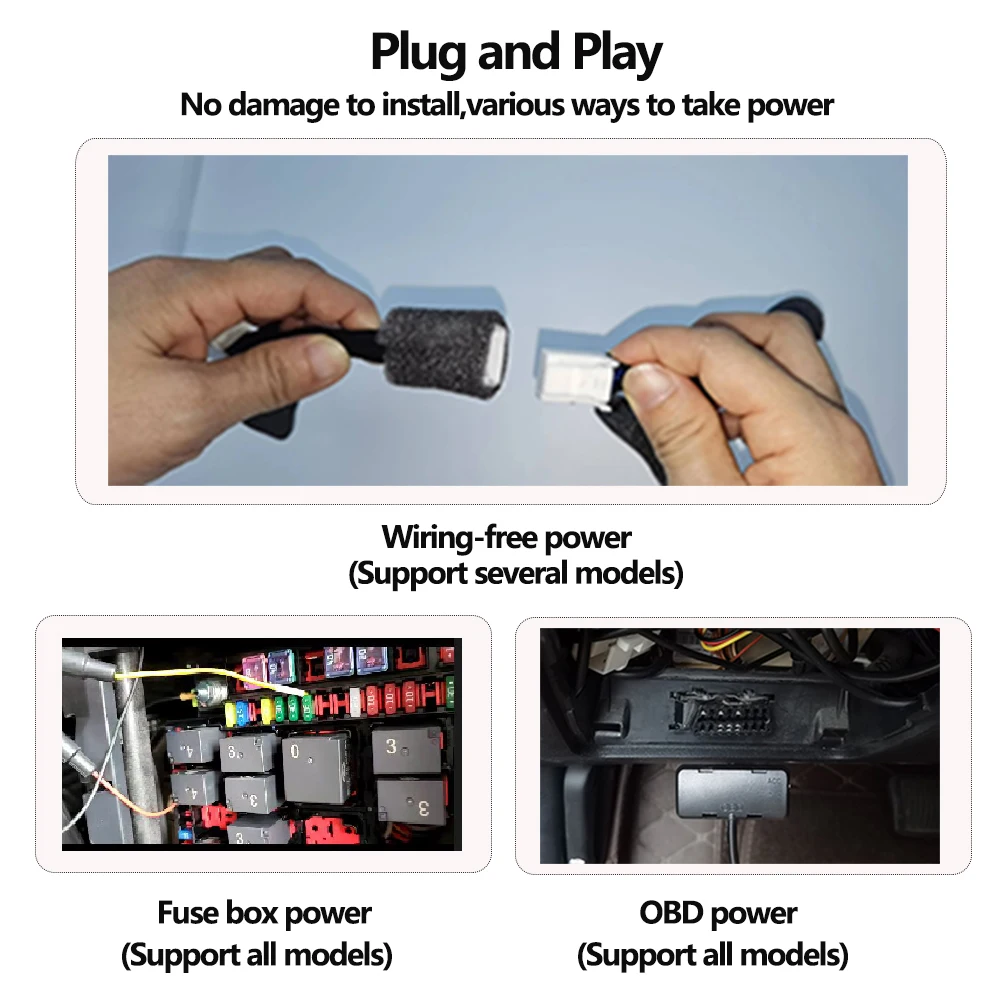 Plug and Play
No damage to install,various ways to take power

Wiring-free power
(Support several models)

Fuse box power
(Support all models)

OBD power
(Support all models)