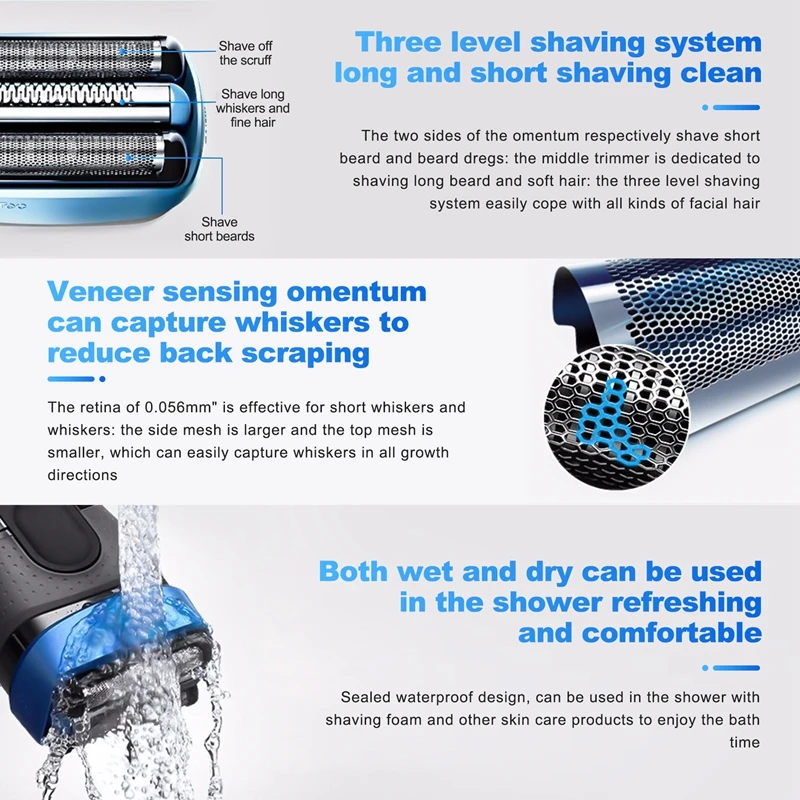 Shave off the scruff

Shave long whiskers and fine hair

Shave short beards

Three level shaving system long and short shaving clean

The two sides of the omentum respectively shave short beard and beard dregs: the middle trimmer is dedicated to shaving long beard and soft hair: the three level shaving system easily cope with all kinds of facial hair

Veneer sensing omentum can capture whiskers to reduce back scraping

The retina of 0.056mm" is effective for short whiskers and whiskers: the side mesh is larger and the top mesh is smaller, which can easily capture whiskers in all growth directions

Both wet and dry can be used in the shower refreshing and comfortable

Sealed waterproof design, can be used in the shower with shaving foam and other skin care products to enjoy the bath time