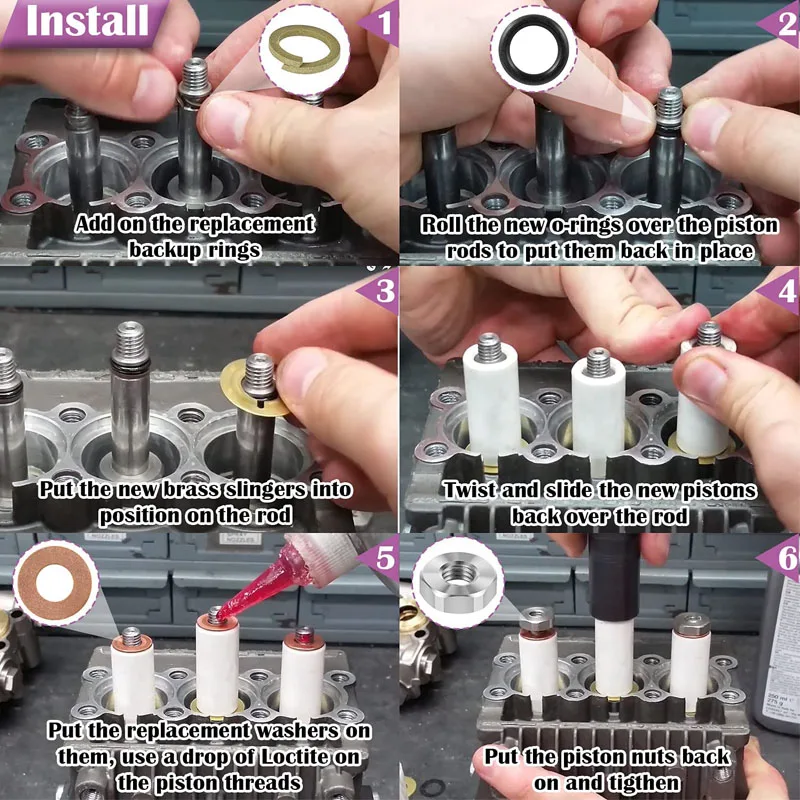 Install

1

Add on the replacement backup rings

2

Roll the new o-rings over the piston rods to put them back in place

3

Put the new brass slingers into position on the rod

4

Twist and slide the new pistons back over the rod

5

Put the replacement washers on them, use a drop of Loctite on the piston threads

6

Put the piston nuts back on and tigthen