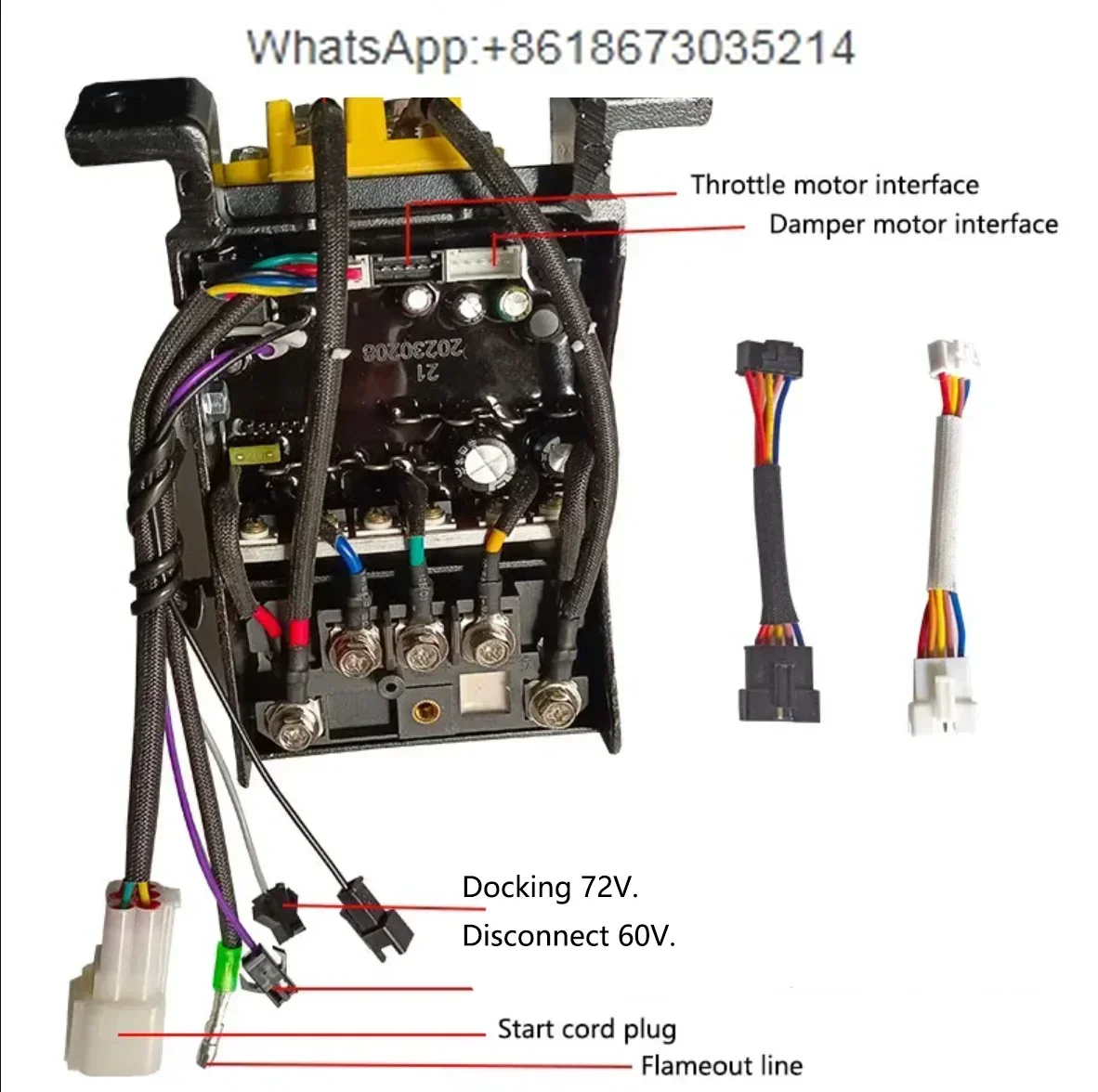 WhatsApp:+8618673035214

Throttle motor interface

Damper motor interface

20230208
21

Docking 72V.
Disconnect 60V.

Start cord plug

Flameout line