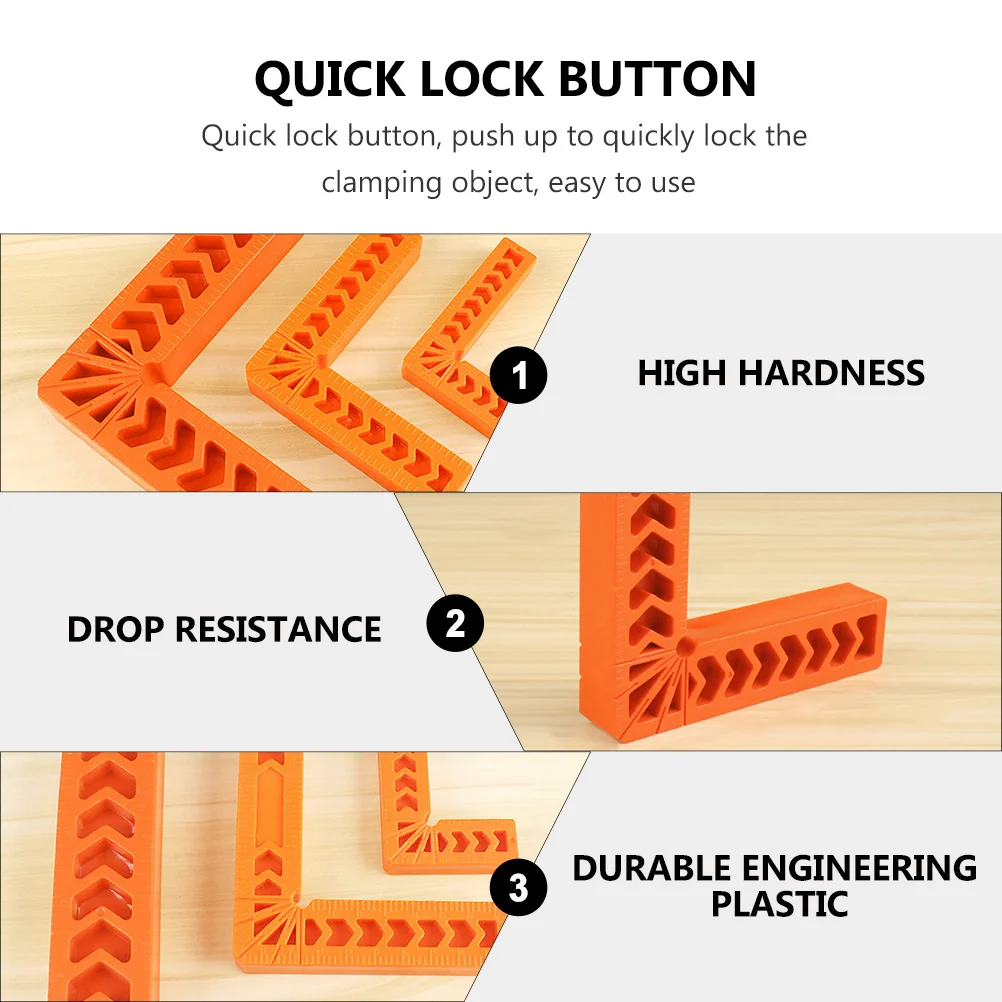 QUICK LOCK BUTTON

Quick lock button, push up to quickly lock the clamping object, easy to use

1

HIGH HARDNESS

DROP RESISTANCE

2

3

DURABLE ENGINEERING PLASTIC