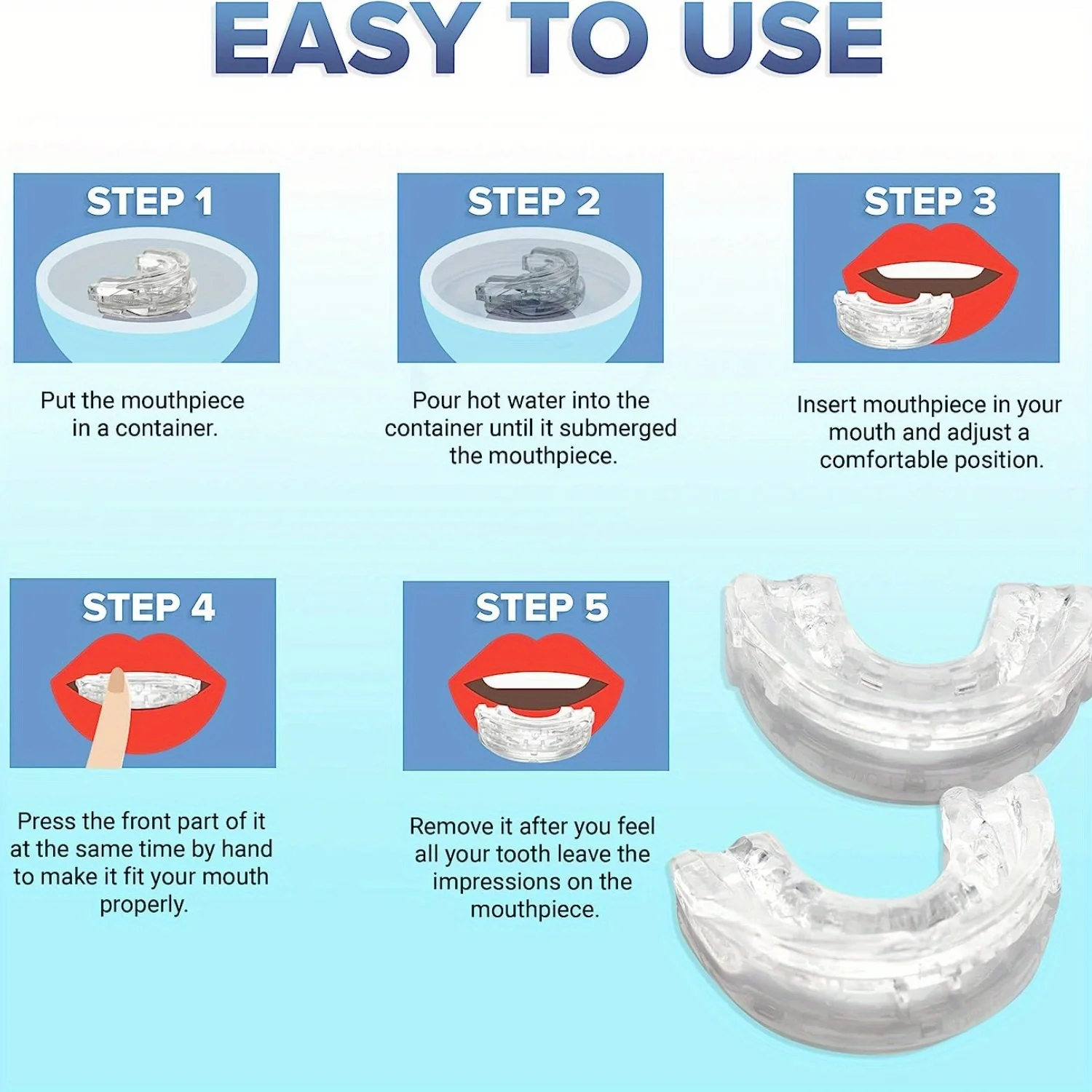 EASY TO USE

STEP 1

Put the mouthpiece in a container.

STEP 2

Pour hot water into the container until it submerged the mouthpiece.

STEP 3

Insert mouthpiece in your mouth and adjust a comfortable position.

STEP 4

Press the front part of it at the same time by hand to make it fit your mouth properly.

STEP 5

Remove it after you feel all your tooth leave the impressions on the mouthpiece.