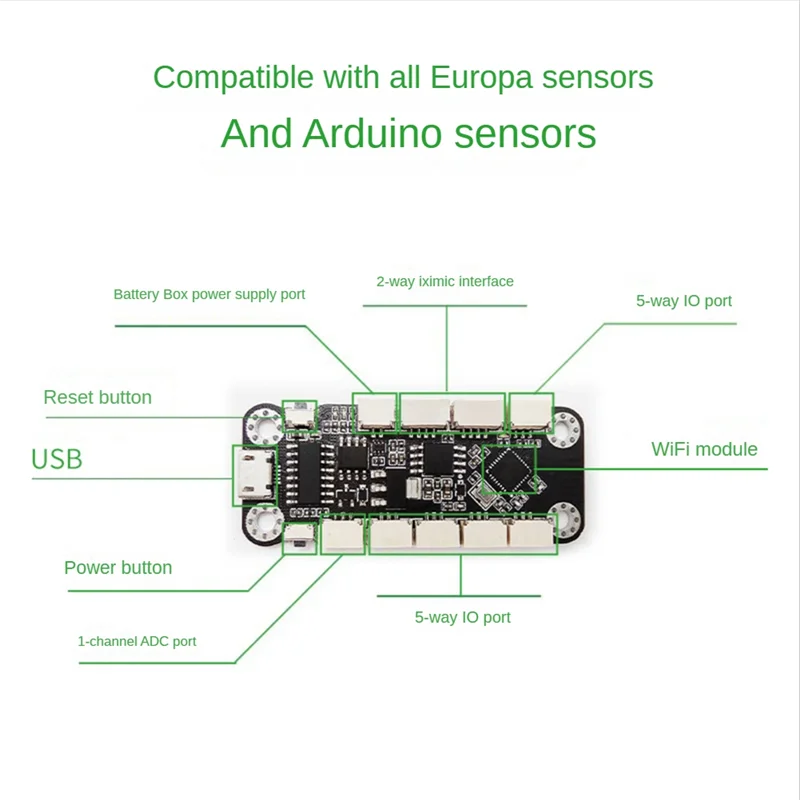 Compatible with all Europa sensors
And Arduino sensors

Battery Box power supply port

2-way iximic interface

5-way IO port

Reset button

USB

WiFi module

Power button

1-channel ADC port

5-way IO port