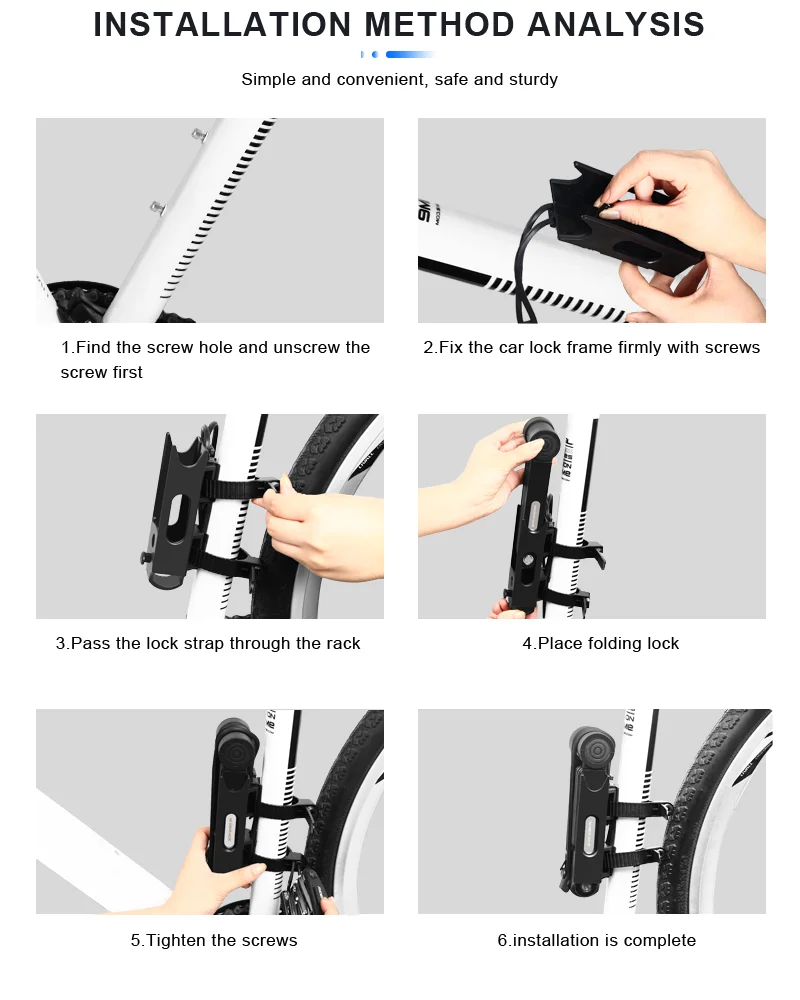 INSTALLATION METHOD ANALYSIS

Simple and convenient, safe and sturdy

1.Find the screw hole and unscrew the screw first

2.Fix the car lock frame firmly with screws

3.Pass the lock strap through the rack

4.Place folding lock

5.Tighten the screws

6.installation is complete