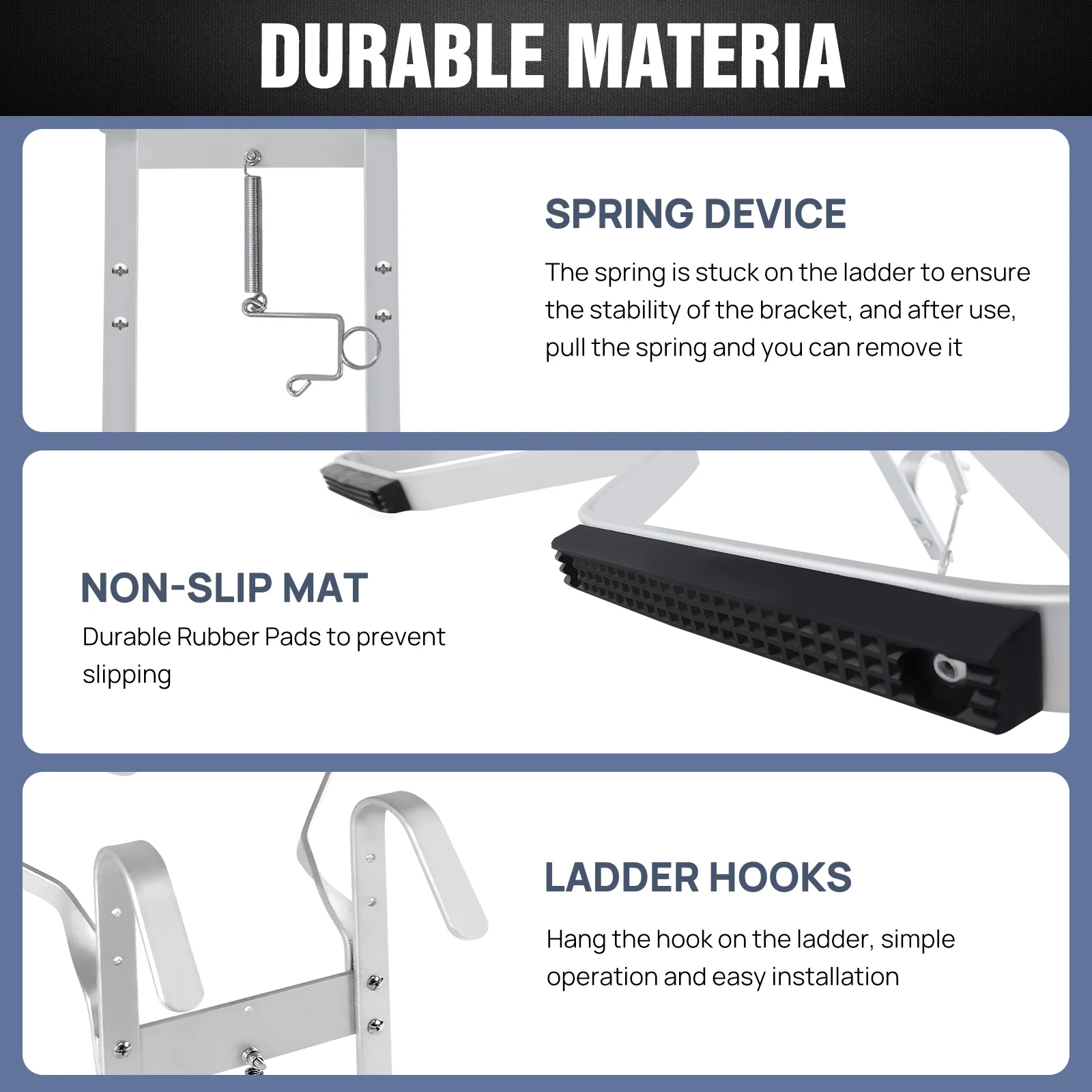 DURABLE MATERIA

SPRING DEVICE

The spring is stuck on the ladder to ensure the stability of the bracket, and after use, pull the spring and you can remove it

NON-SLIP MAT

Durable Rubber Pads to prevent slipping

LADDER HOOKS

Hang the hook on the ladder, simple operation and easy installation