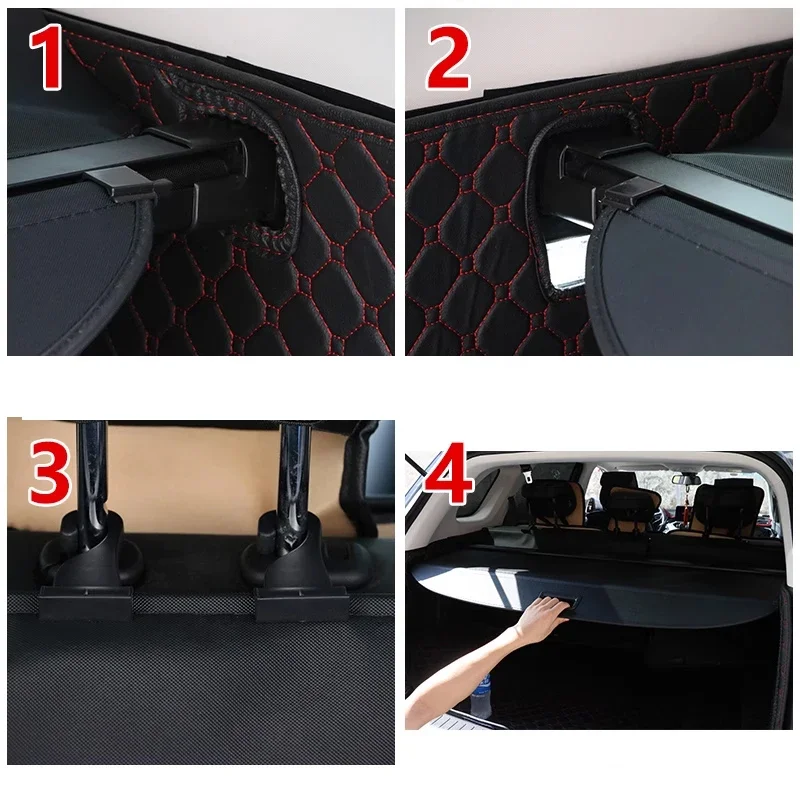 1

2

3

4