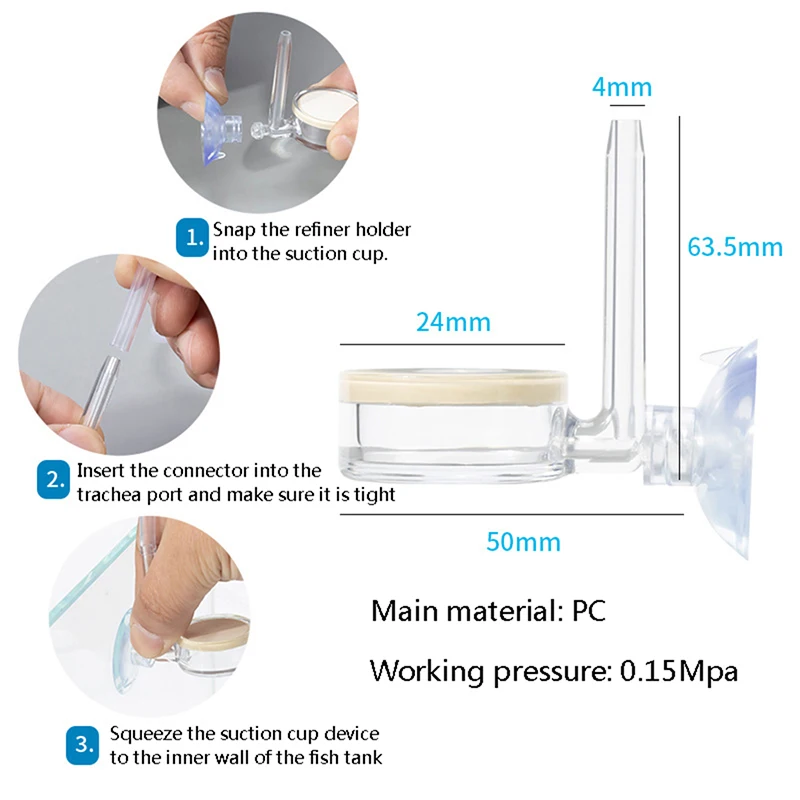 1. Snap the refiner holder into the suction cup.

2. Insert the connector into the trachea port and make sure it is tight

3. Squeeze the suction cup device to the inner wall of the fish tank

4mm

63.5mm

24mm

50mm

Main material: PC

Working pressure: 0.15Mpa