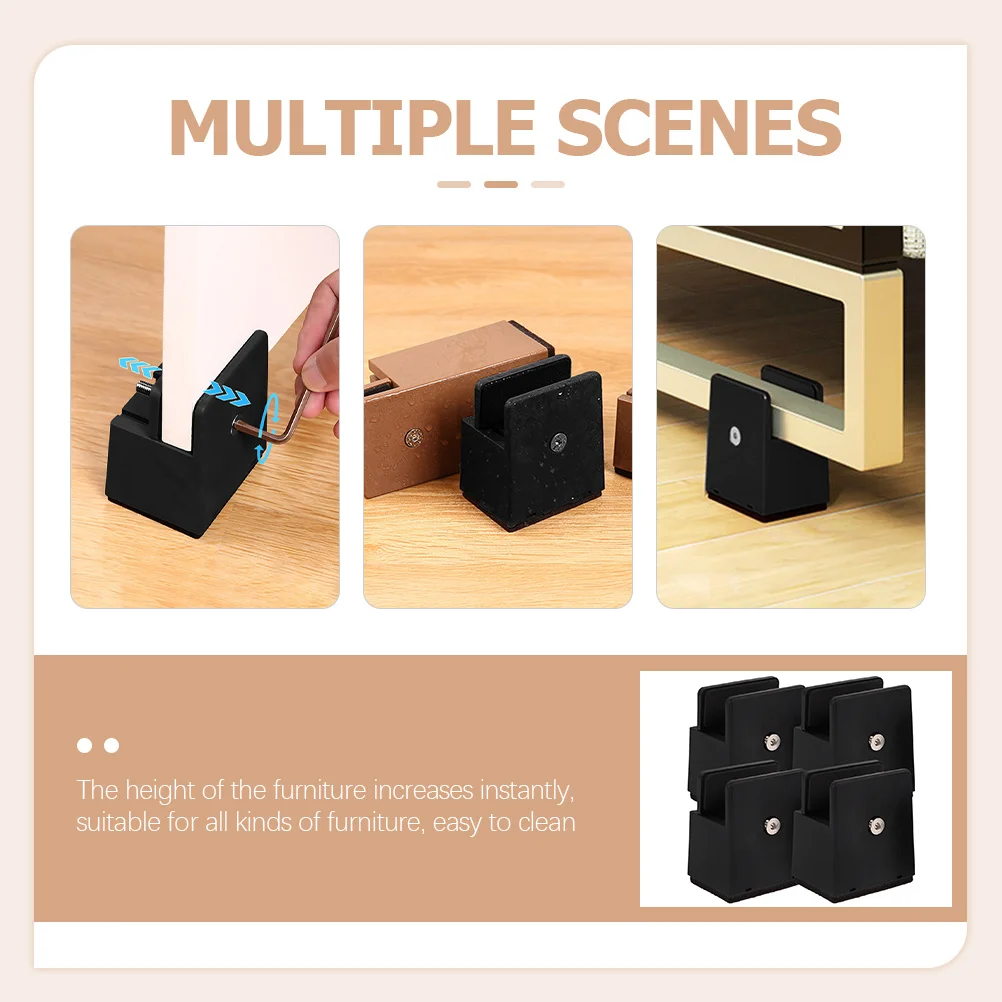 MULTIPLE SCENES

The height of the furniture increases instantly, suitable for all kinds of furniture, easy to clean