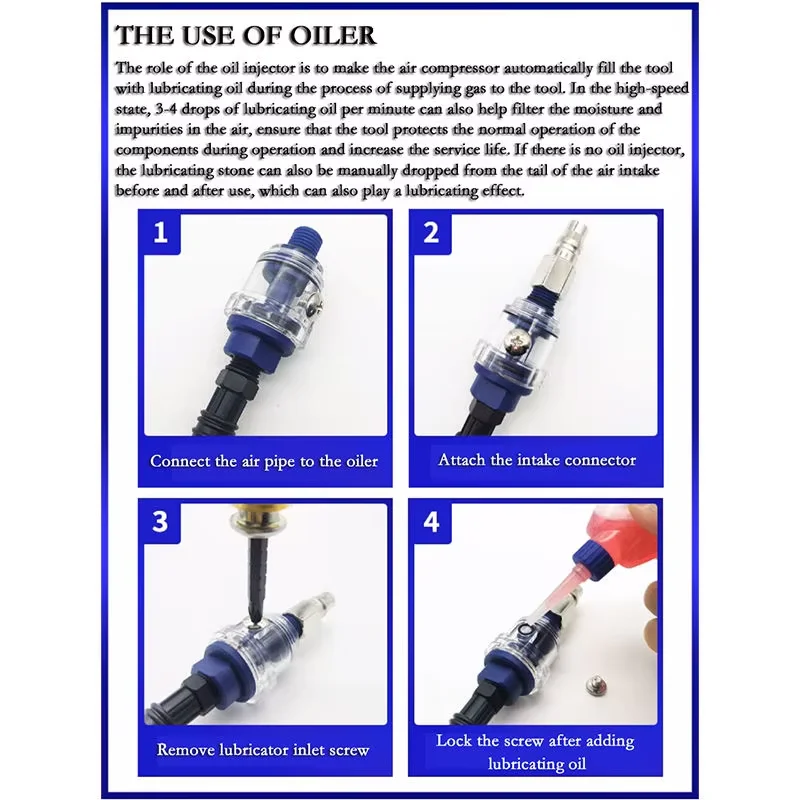 THE USE OF OILER

The role of the oil injector is to make the air compressor automatically fill the tool with lubricating oil during the process of supplying gas to the tool. In the high-speed state, 3-4 drops of lubricating oil per minute can also help filter the moisture and impurities in the air, ensure that the tool protects the normal operation of the components during operation and increase the service life. If there is no oil injector, the lubricating stone can also be manually dropped from the tail of the air intake before and after use, which can also play a lubricating effect.

1

Connect the air pipe to the oiler

2

Attach the intake connector

3

Remove lubricator inlet screw

4

Lock the screw after adding lubricating oil