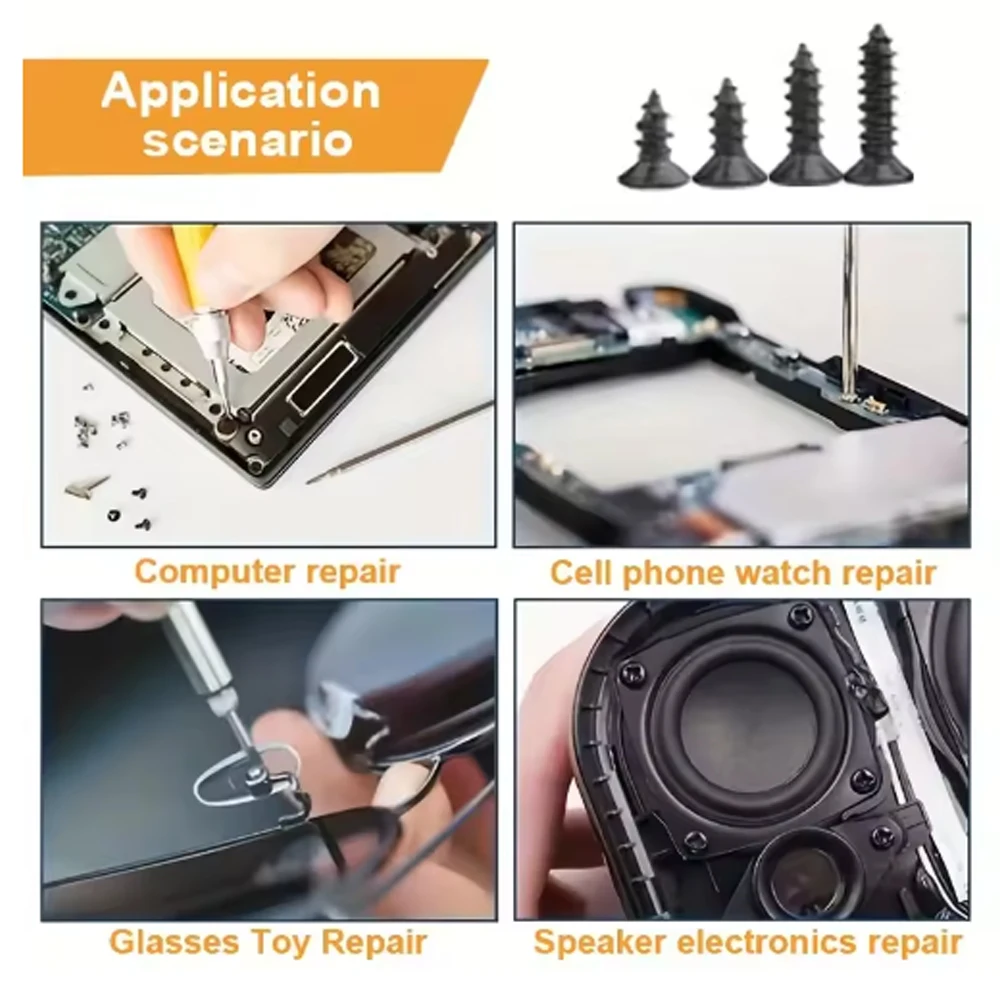 Application scenario

Computer repair

Cell phone watch repair

Glasses Toy Repair

Speaker electronics repair