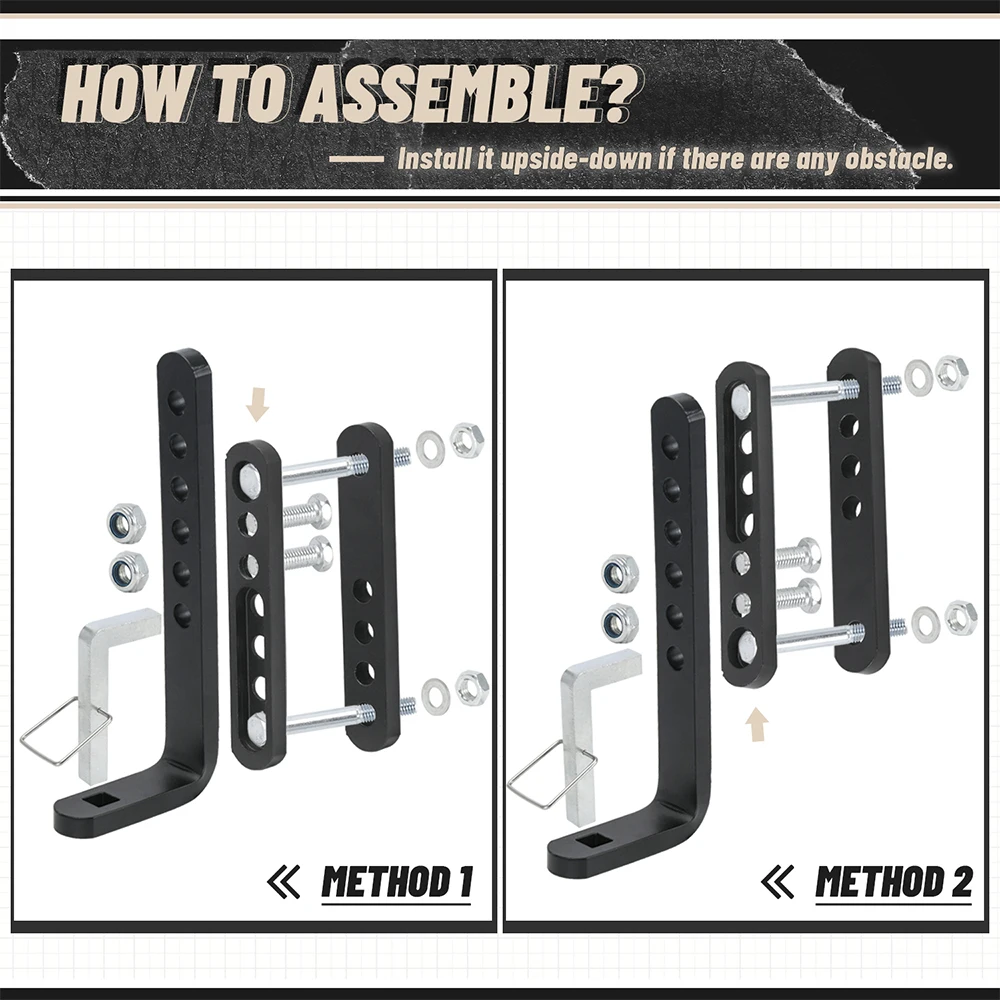 HOW TO ASSEMBLE?

Install it upside-down if there are any obstacle.

METHOD 1

METHOD 2