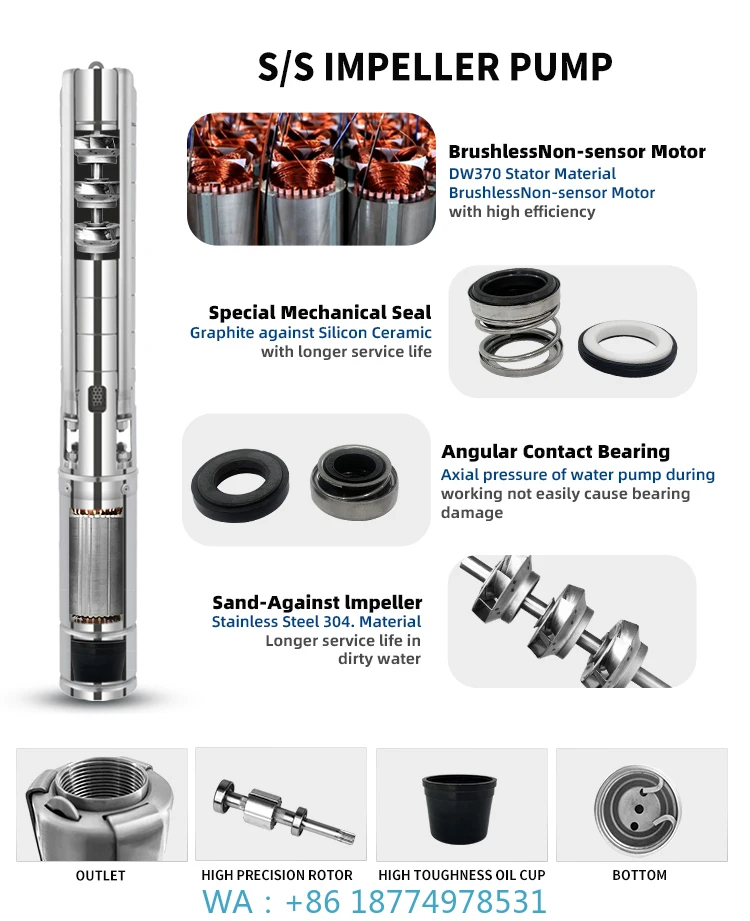 S/S IMPELLER PUMP

BrushlessNon-sensor Motor
DW370 Stator Material
BrushlessNon-sensor Motor
with high efficiency

Special Mechanical Seal
Graphite against Silicon Ceramic
with longer service life

Angular Contact Bearing
Axial pressure of water pump during working not easily cause bearing damage

Sand-Against lmpeller
Stainless Steel 304. Material
Longer service life in dirty water

OUTLET

HIGH PRECISION ROTOR

HIGH TOUGHNESS OIL CUP

BOTTOM

WA : +86 18774978531