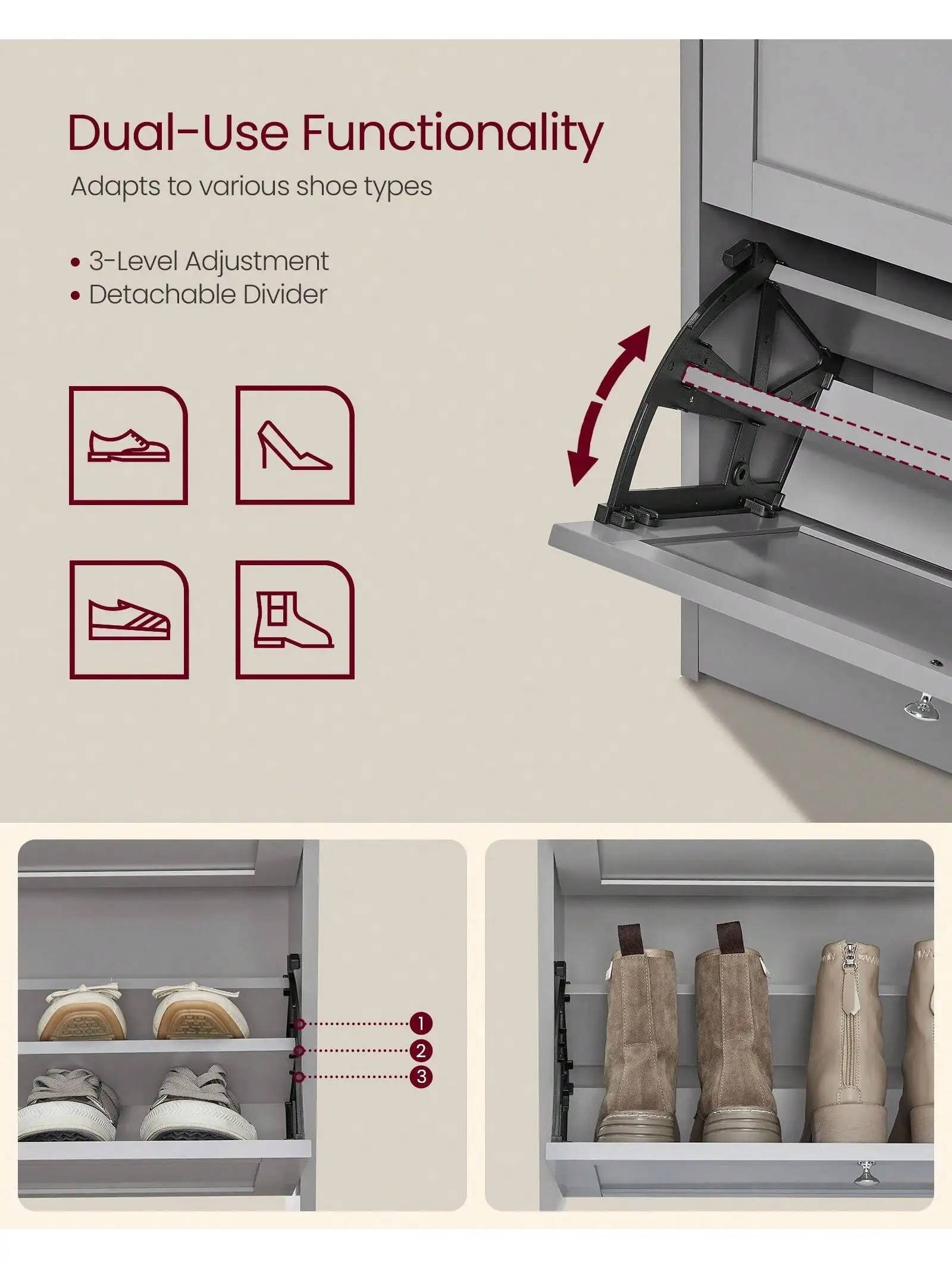 Dual-Use Functionality

Adapts to various shoe types

• 3-Level Adjustment
• Detachable Divider

1
2
3