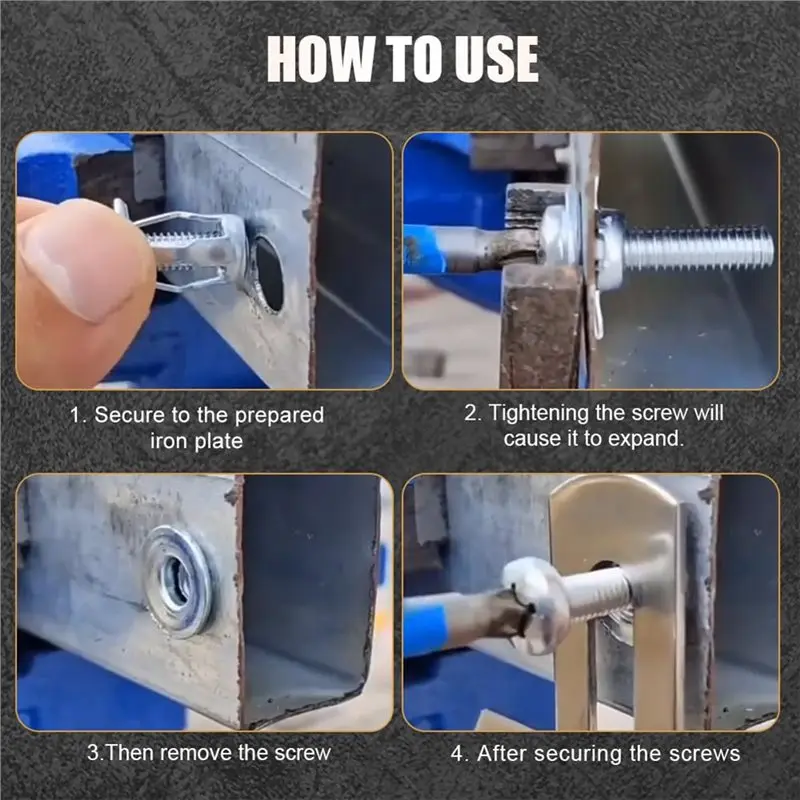 HOW TO USE

1. Secure to the prepared iron plate

2. Tightening the screw will cause it to expand.

3.Then remove the screw

4. After securing the screws