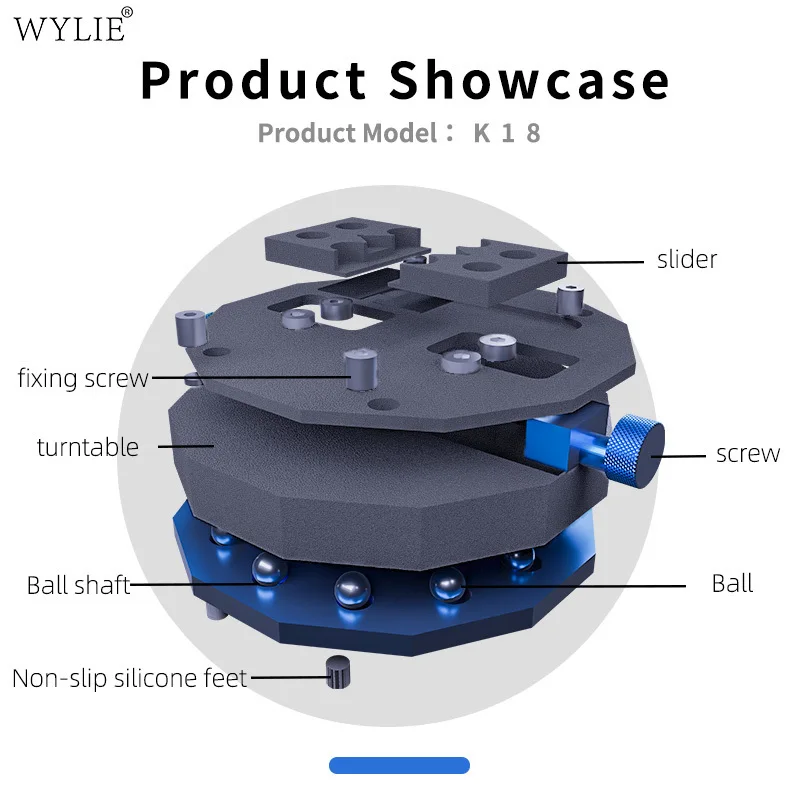 WYLIE®

Product Showcase

Product Model： K 1 8

slider

fixing screw

turntable

screw

Ball shaft

Ball

Non-slip silicone feet